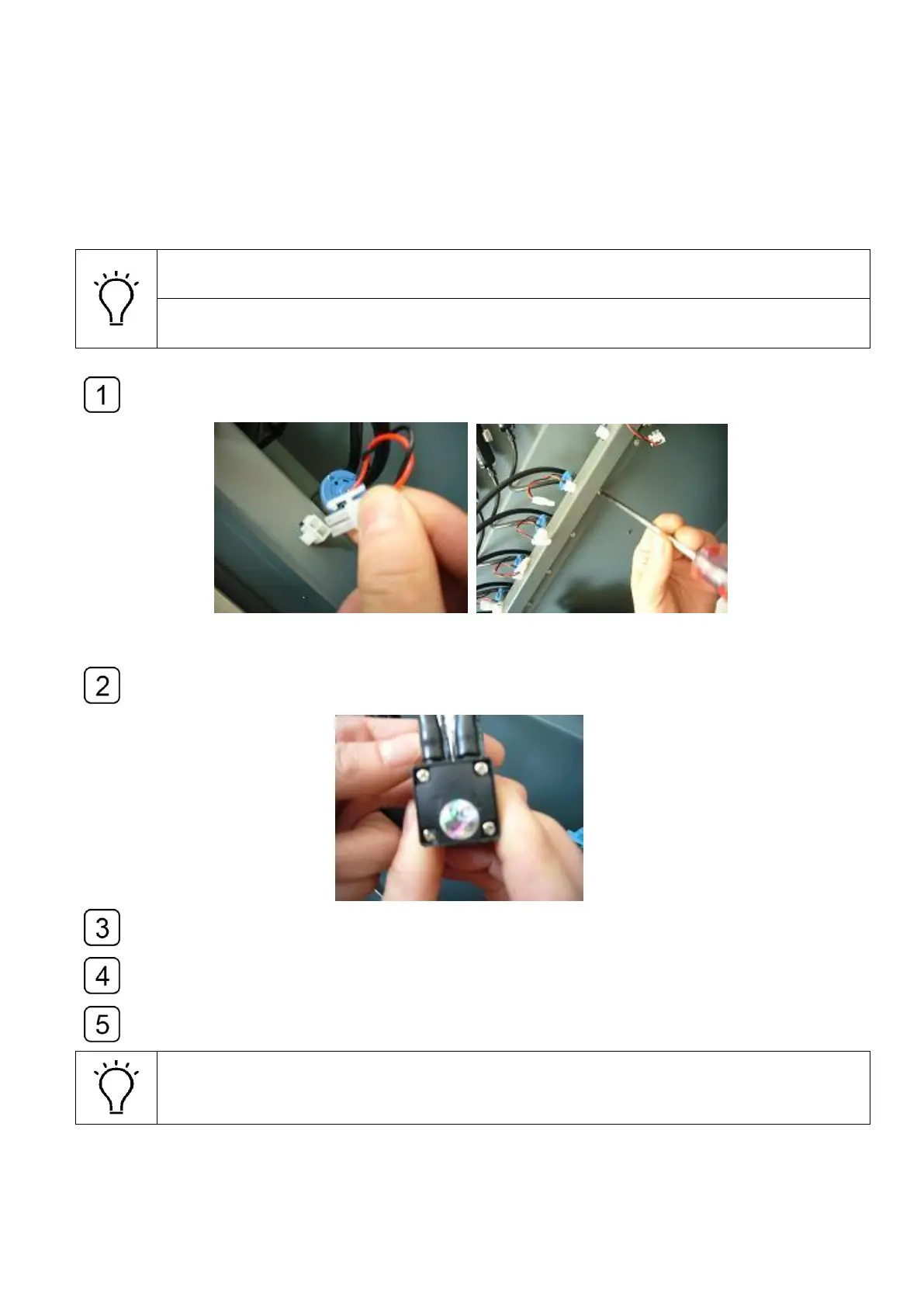 1

2

3

4

5