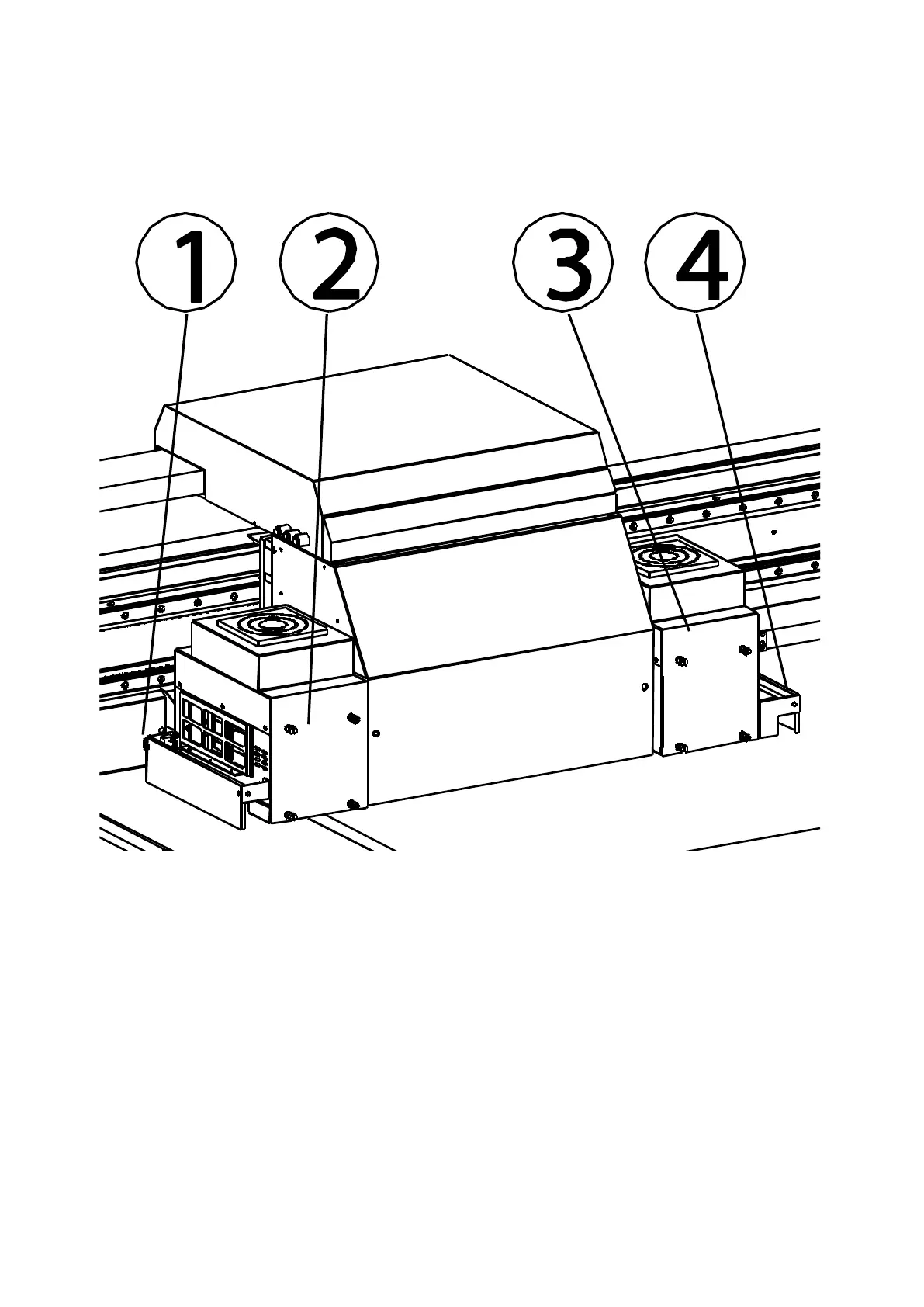 1 2 3 4