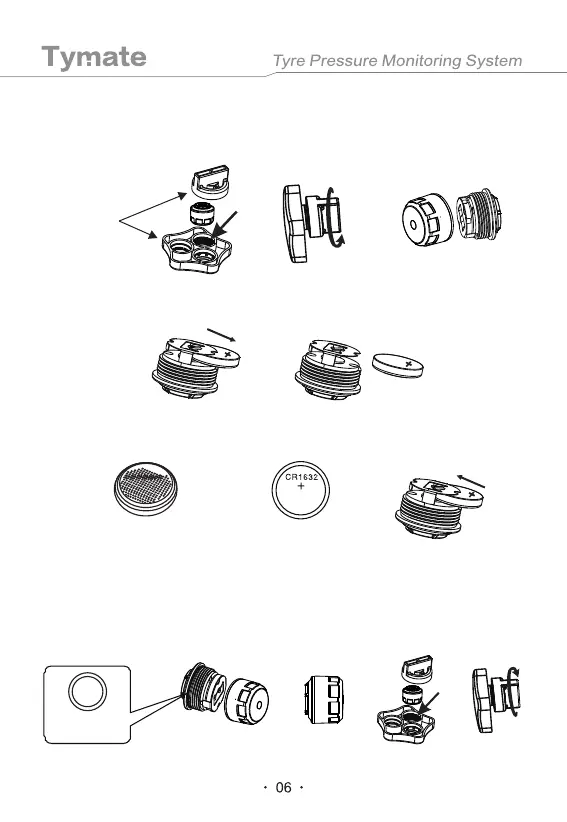 Tymate

Tyre Pressure Monitoring System

CR1632
+

· 06 ·