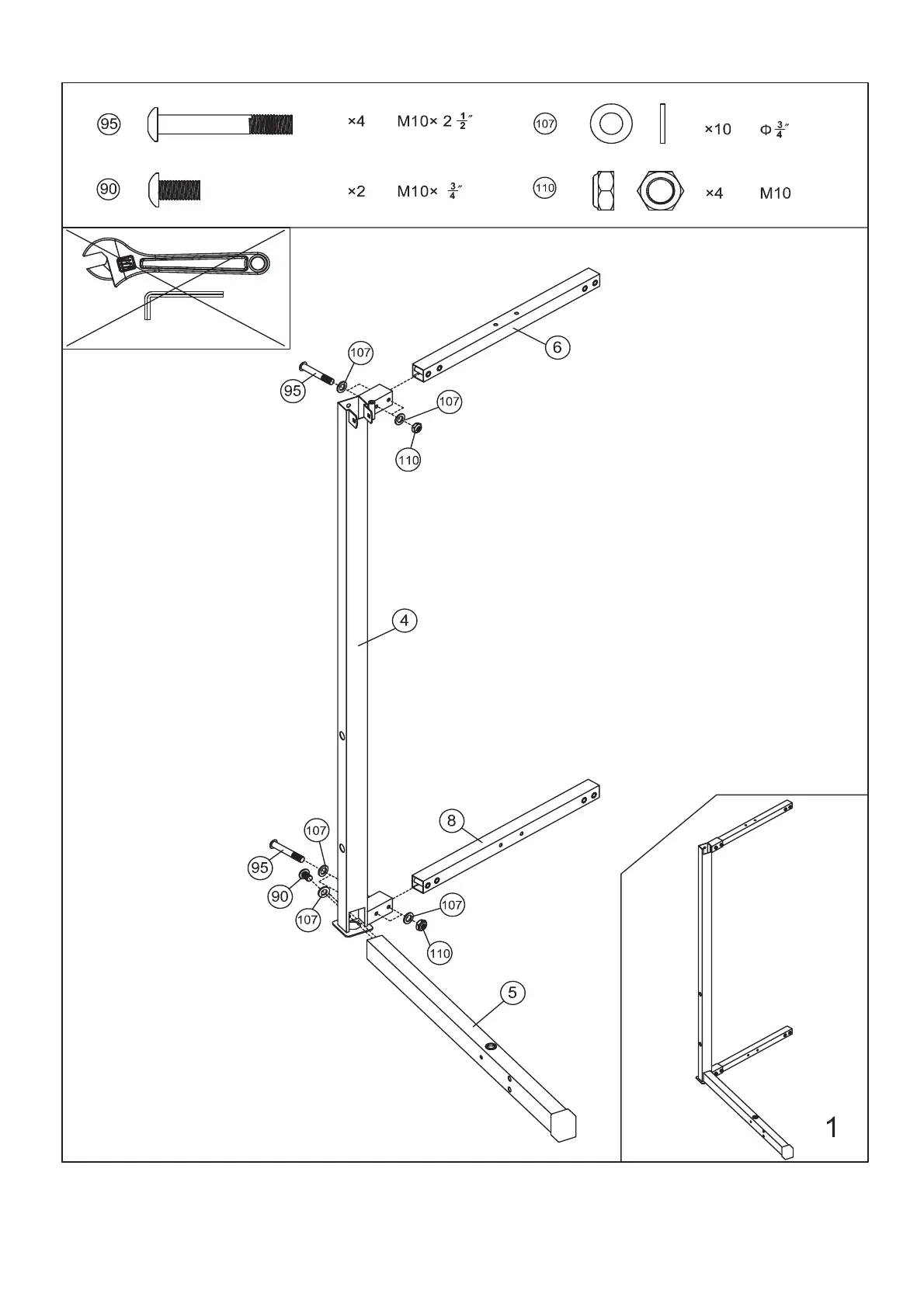 95 ×4 M10× 2 $\frac{1}{2}$″

107 ×10 Φ $\frac{3}{4}$″

90 ×2 M10× $\frac{3}{4}$″

110 ×4 M10

107

95

6

107

110

4

8

107

95

90

107

107

110

5

1