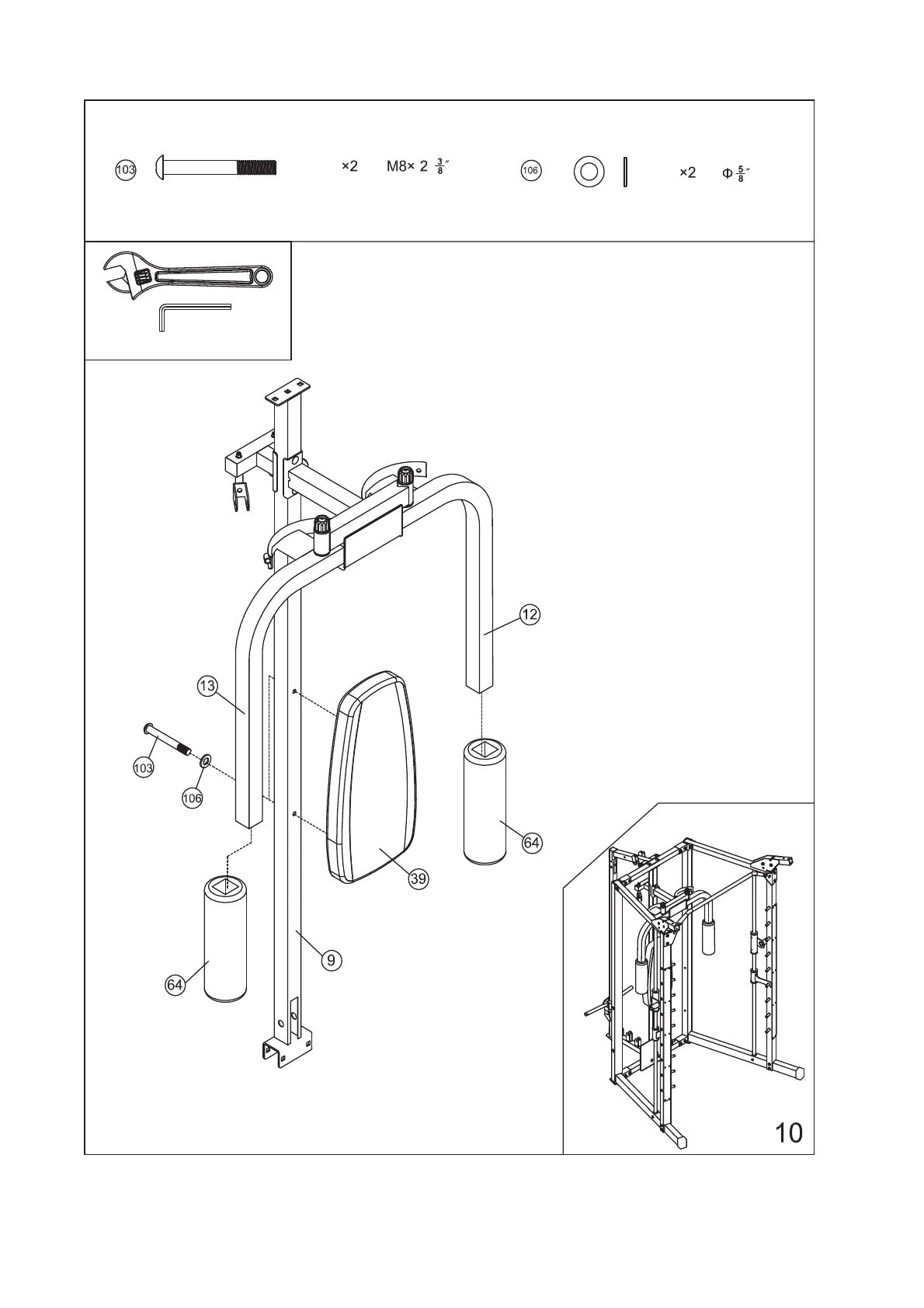 103 ×2 M8× 2 $\frac{3}{8}$″
106 ×2 Φ $\frac{5}{8}$″

12
13
103
106
64
39
9
64

10