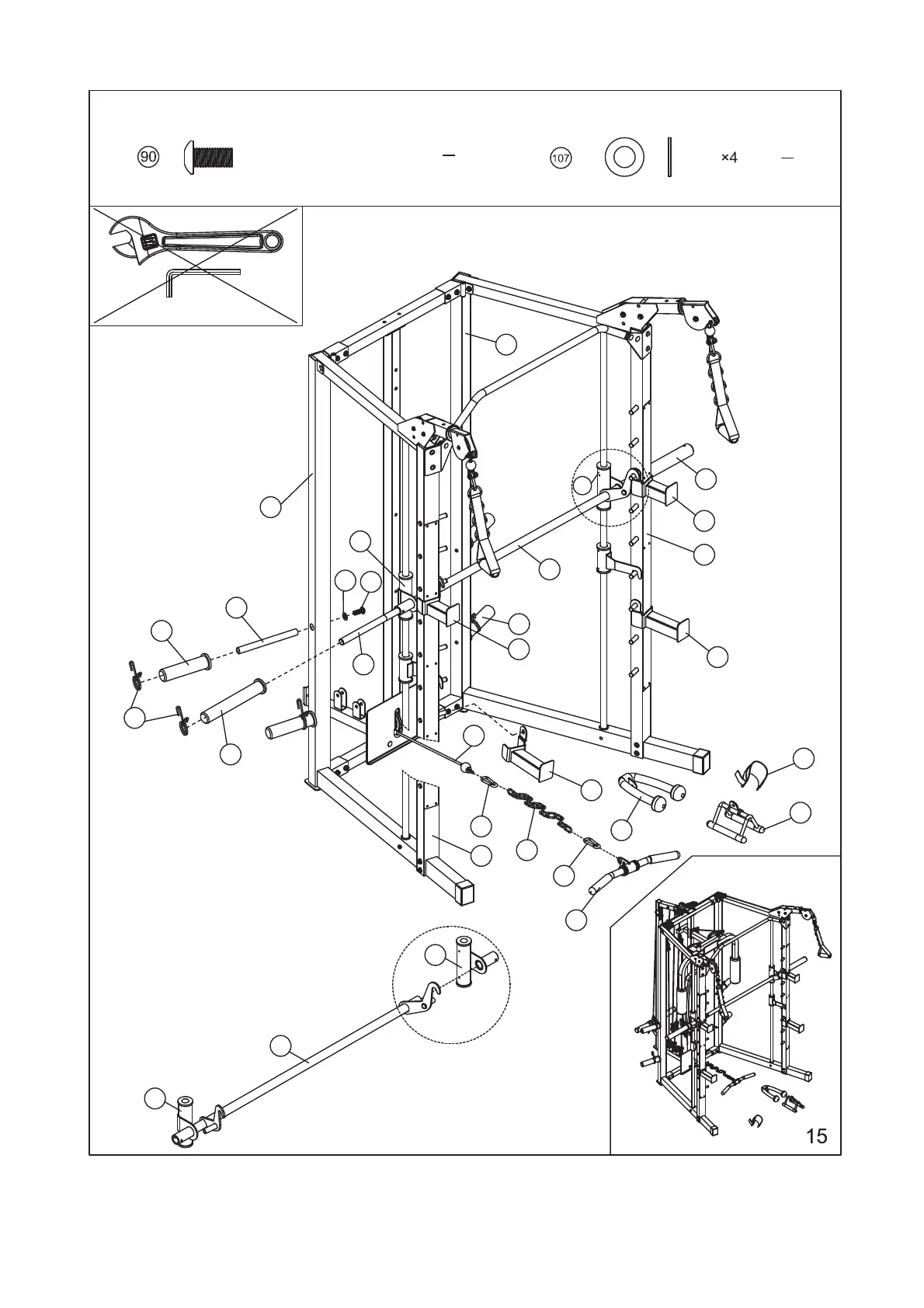 90

107

×4

15