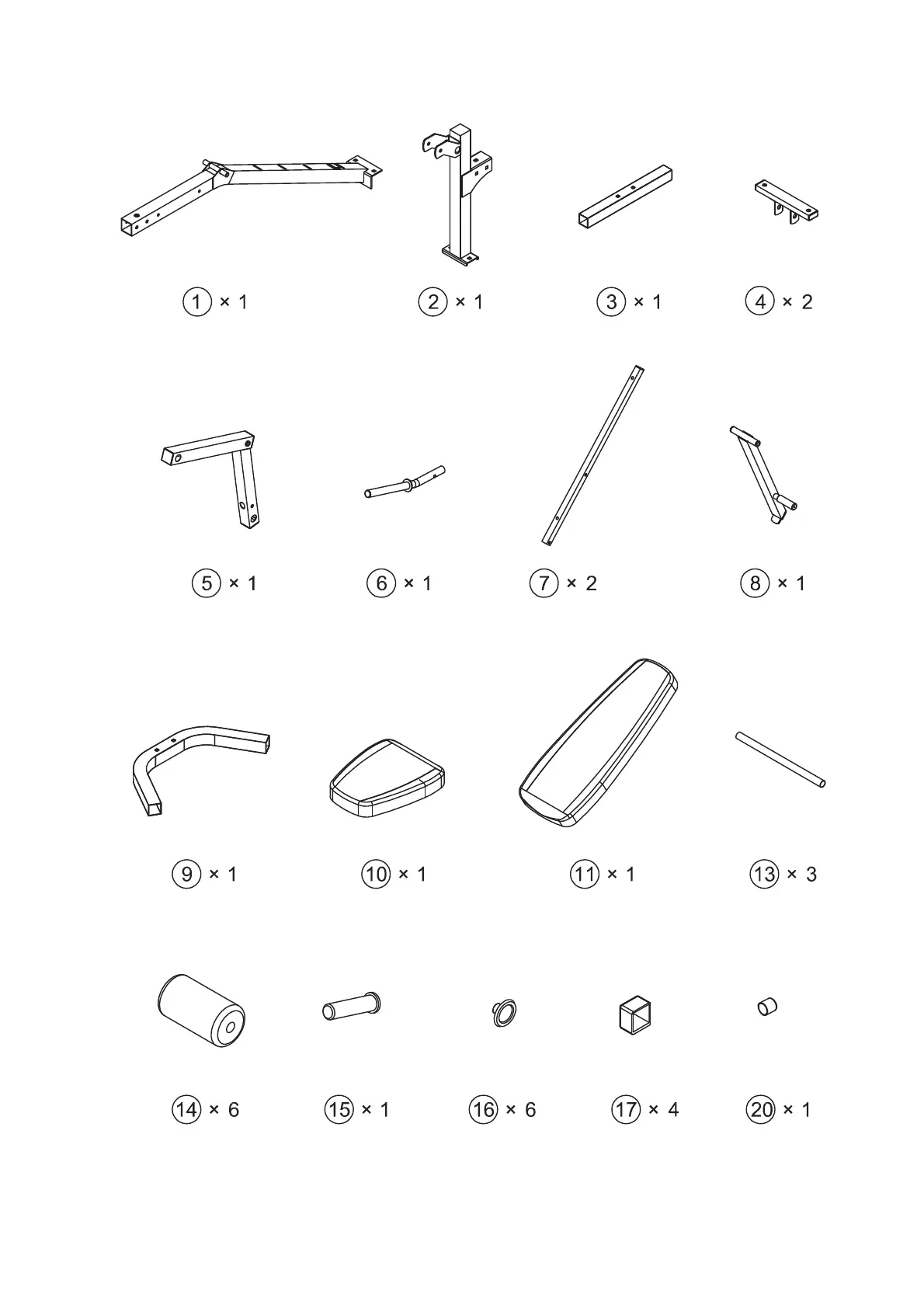 ① × 1 ② × 1 ③ × 1 ④ × 2

⑤ × 1 ⑥ × 1 ⑦ × 2 ⑧ × 1

⑨ × 1 ⑩ × 1 ⑪ × 1 ⑬ × 3

⑭ × 6 ⑮ × 1 ⑯ × 6 ⑰ × 4 ⑳ × 1