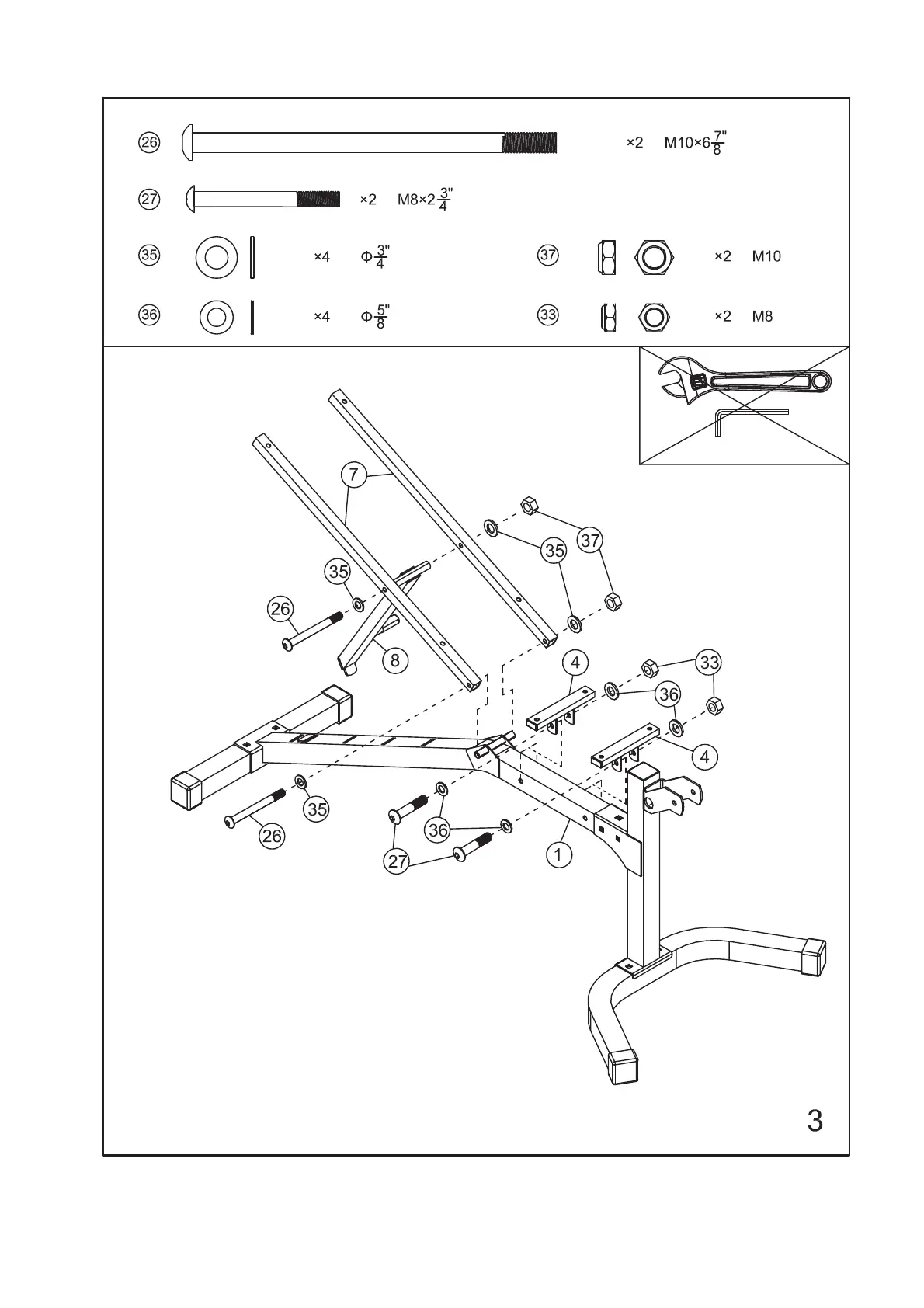 26 ×2 M10×6$\frac{7}{8}$"

27 ×2 M8×2$\frac{3}{4}$"

35 ×4 Φ$\frac{3}{4}$"

37 ×2 M10

36 ×4 Φ$\frac{5}{8}$"

33 ×2 M8

7
37
35
35
26
8
4
33
36
4
35
26
36
27
1

3