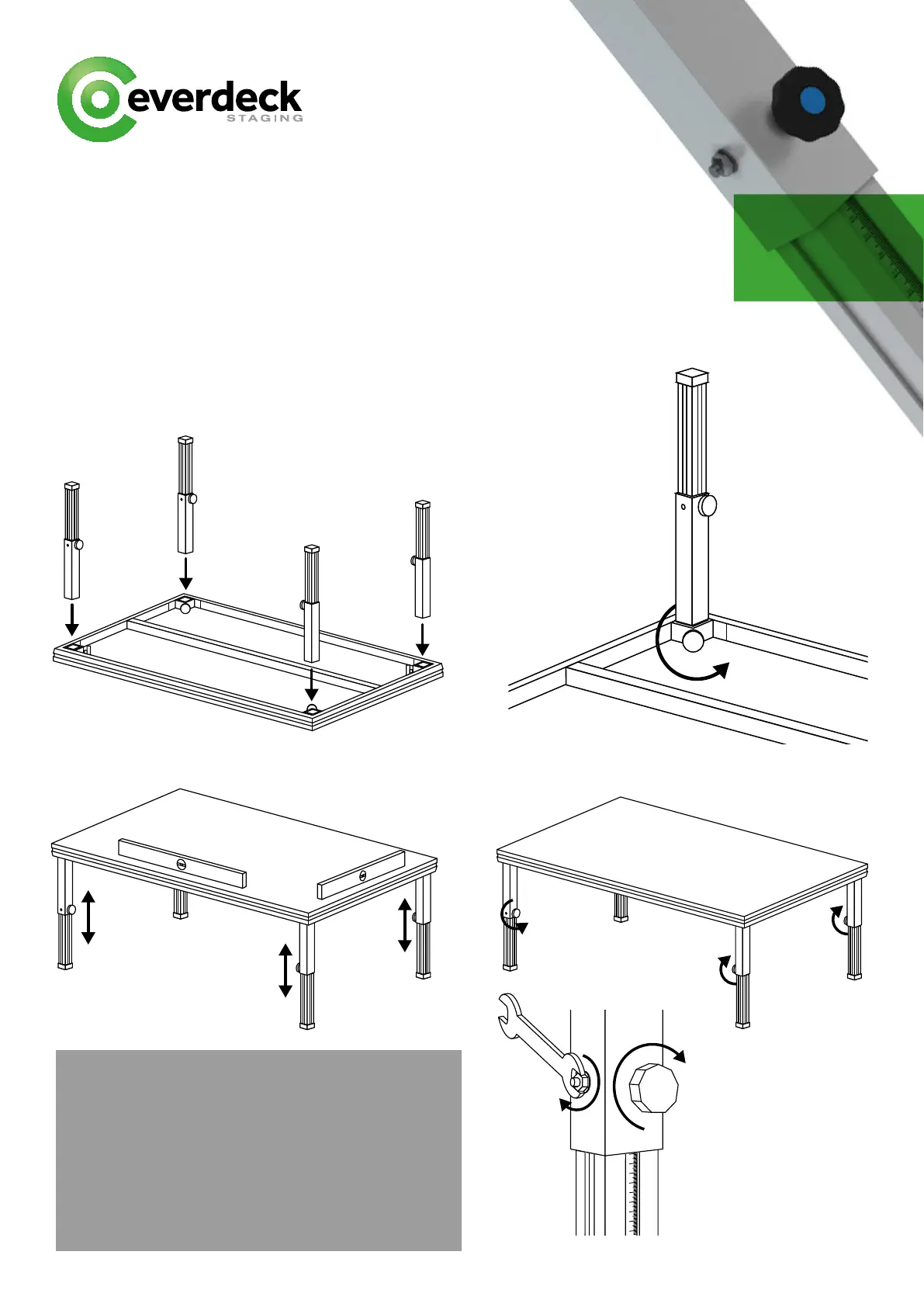 everdeck
STAGING