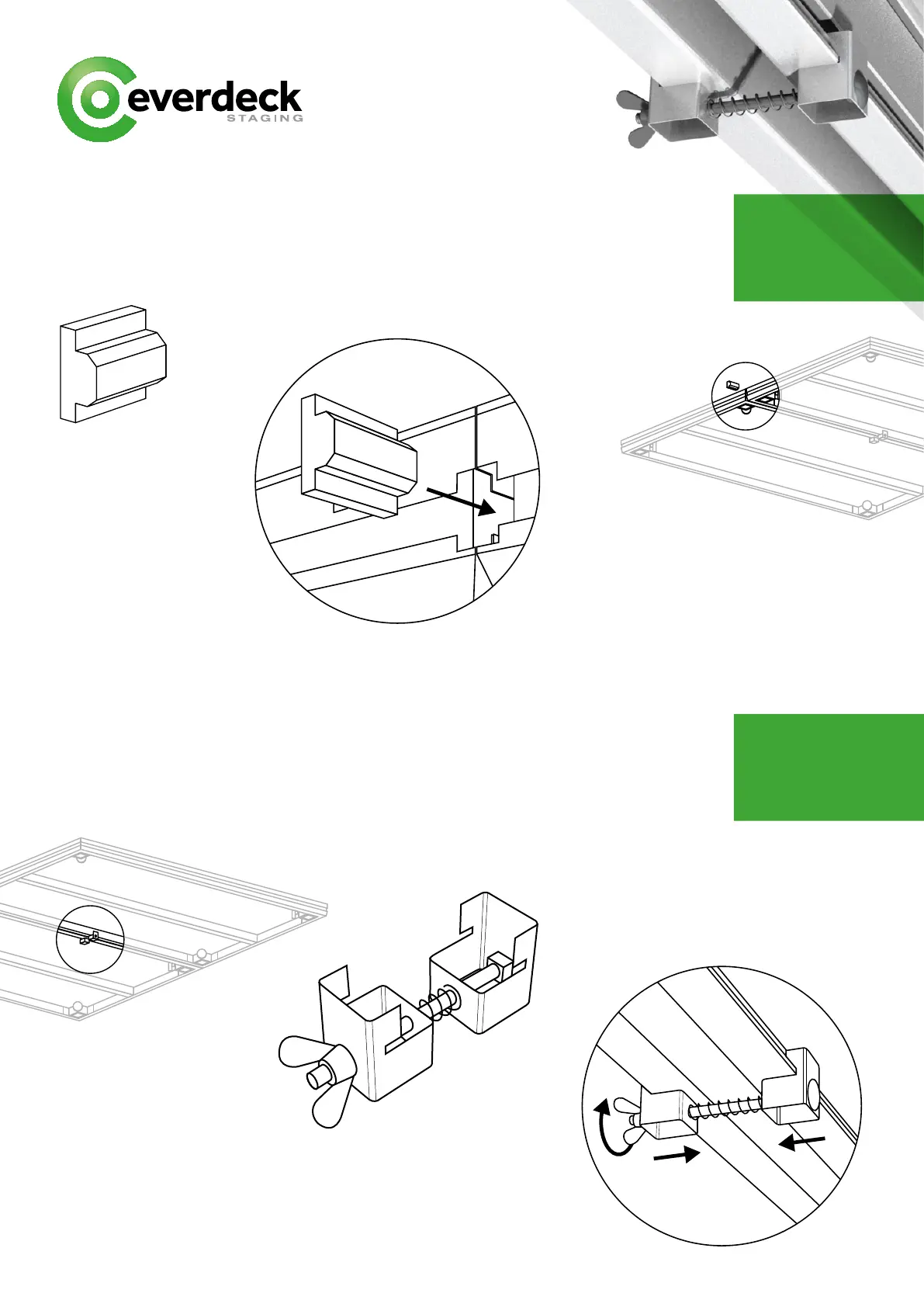 everdeck
STAGING