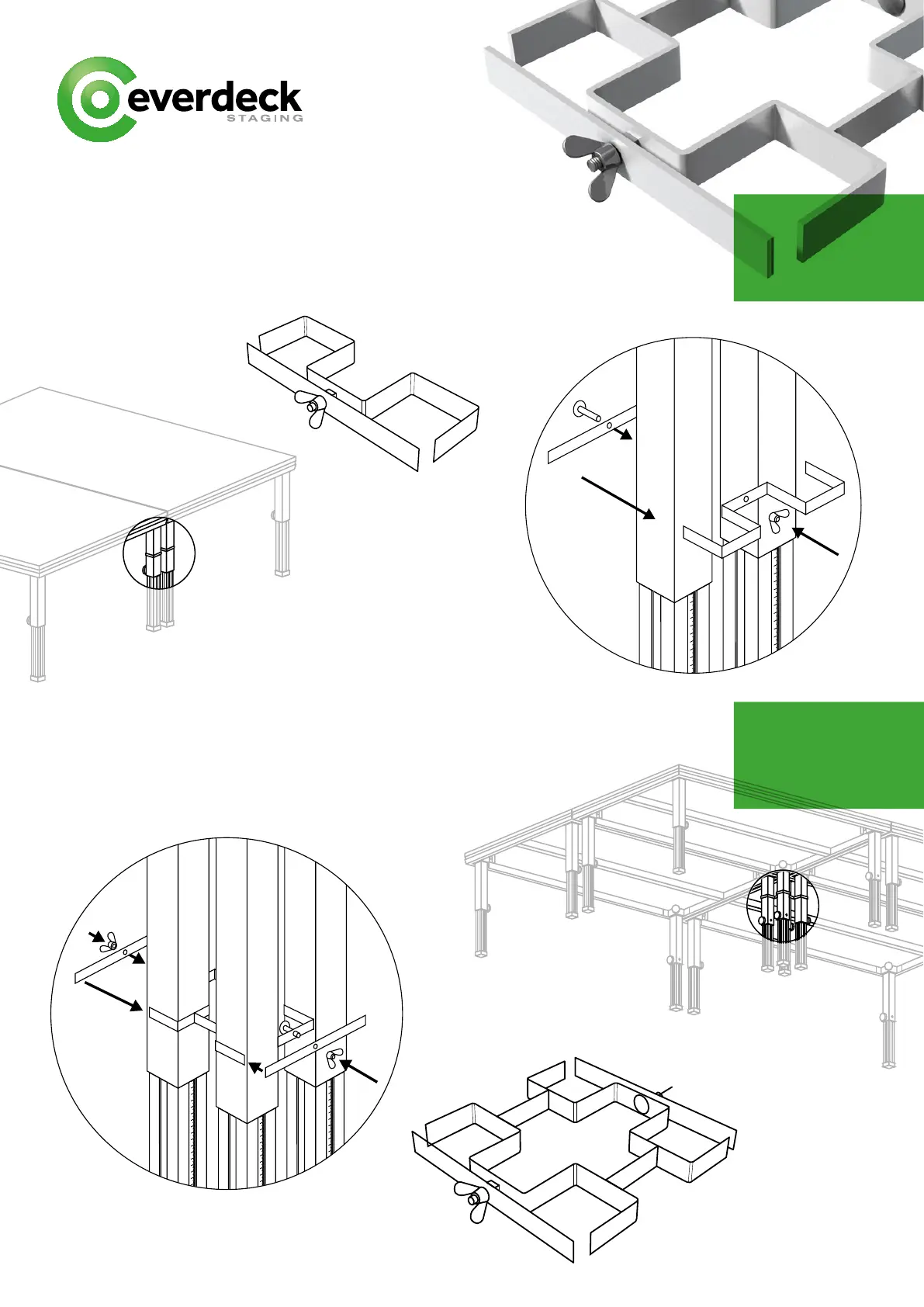 everdeck
STAGING