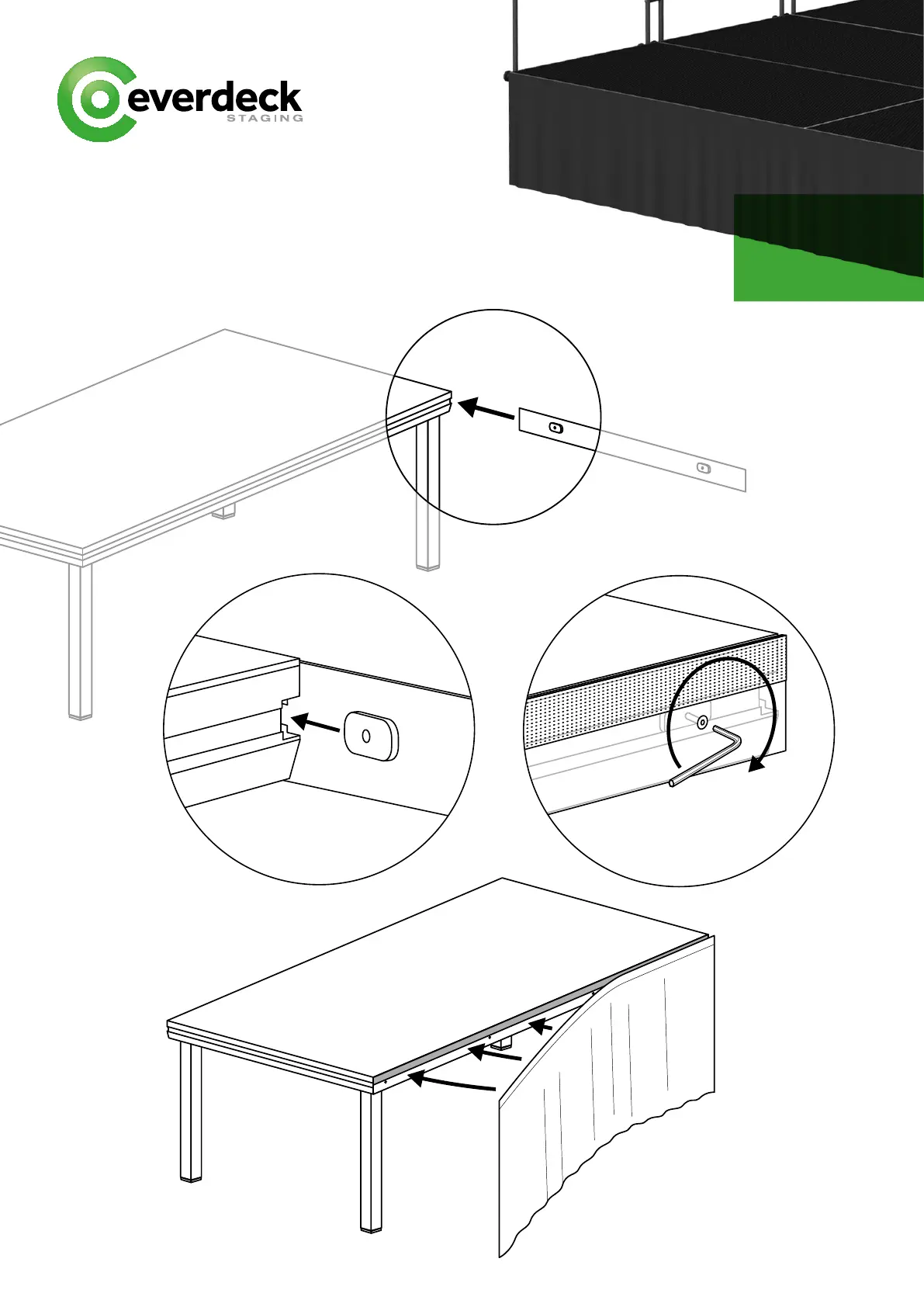 everdeck
STAGING