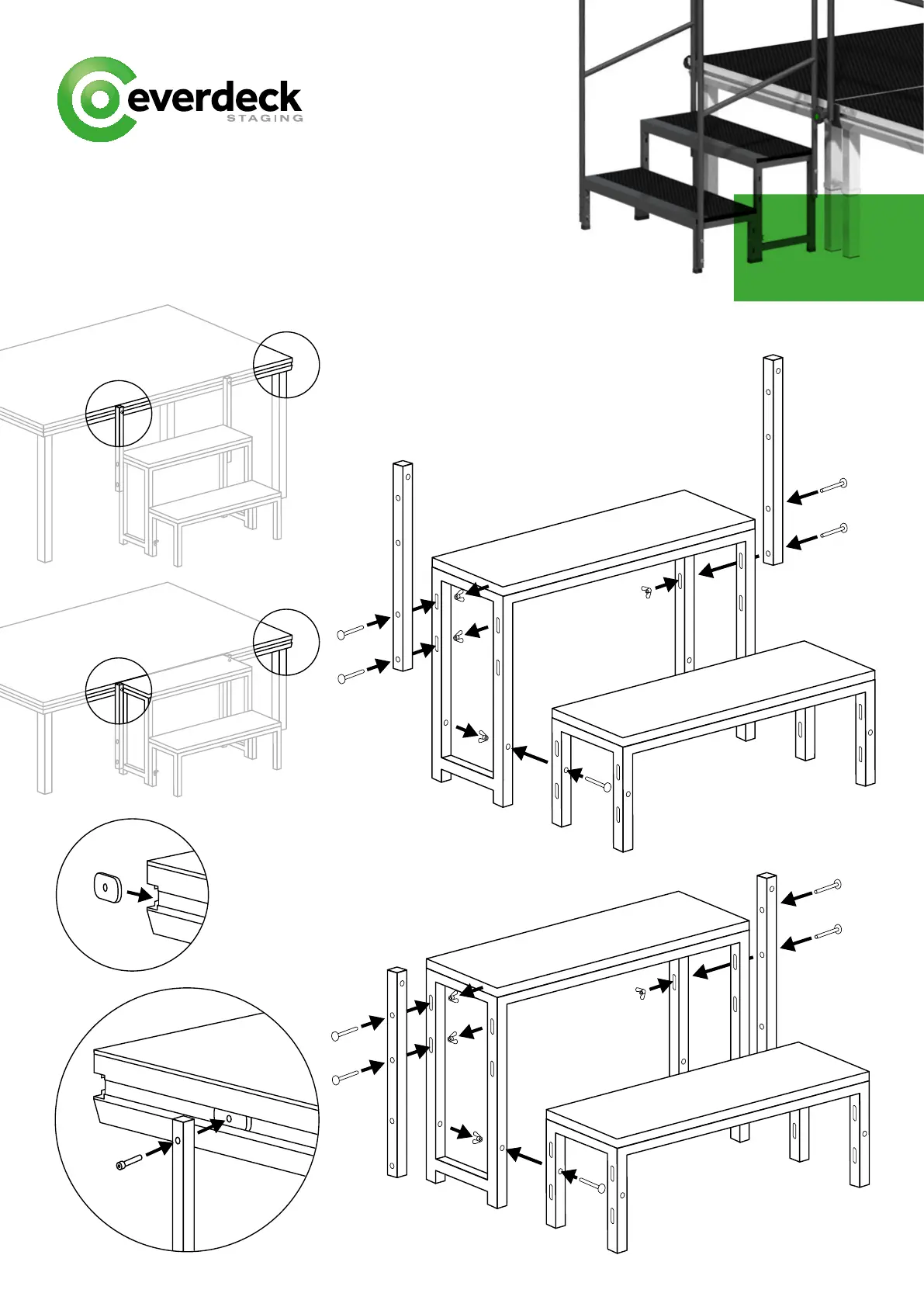 everdeck
STAGING