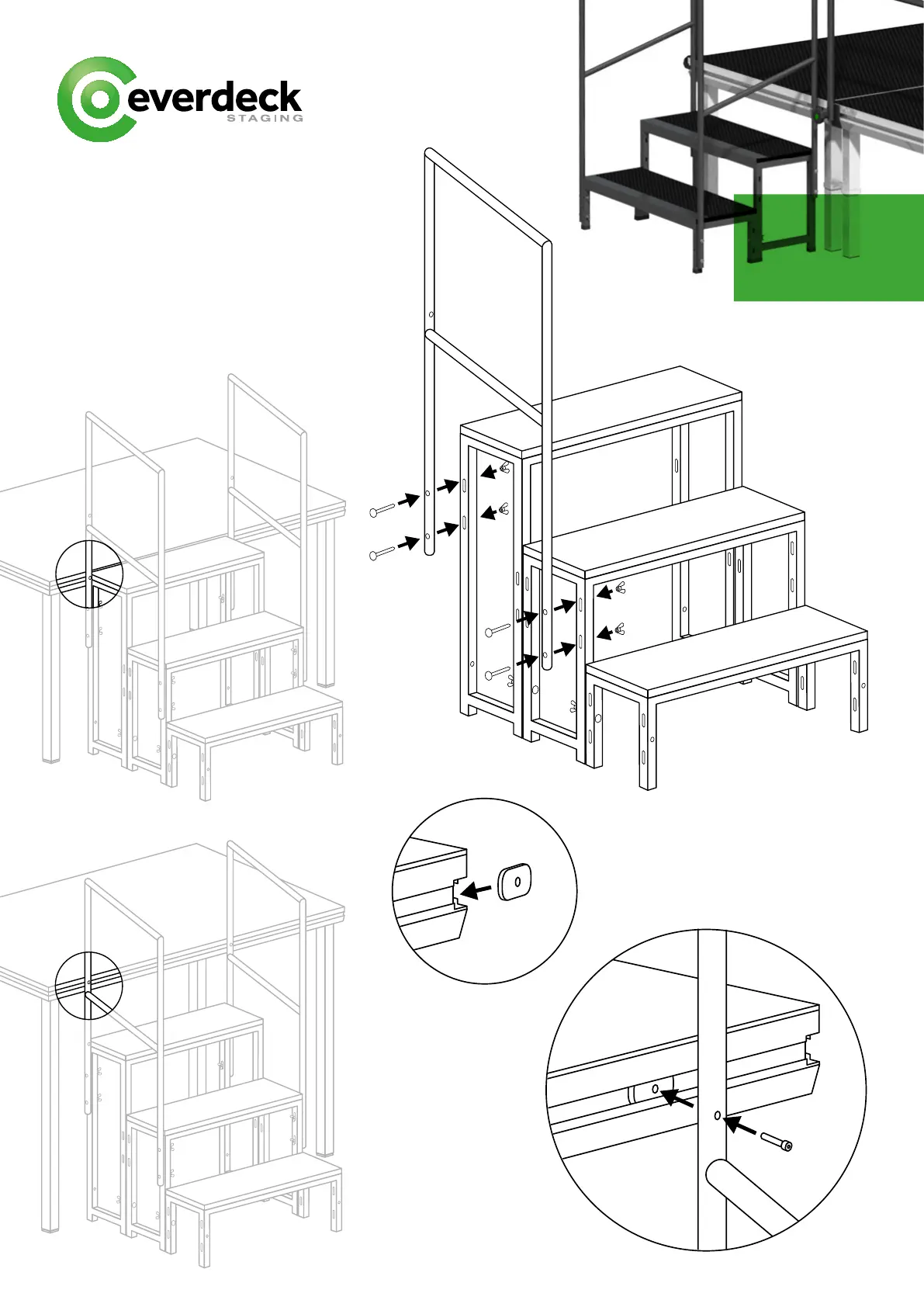 everdeck
STAGING