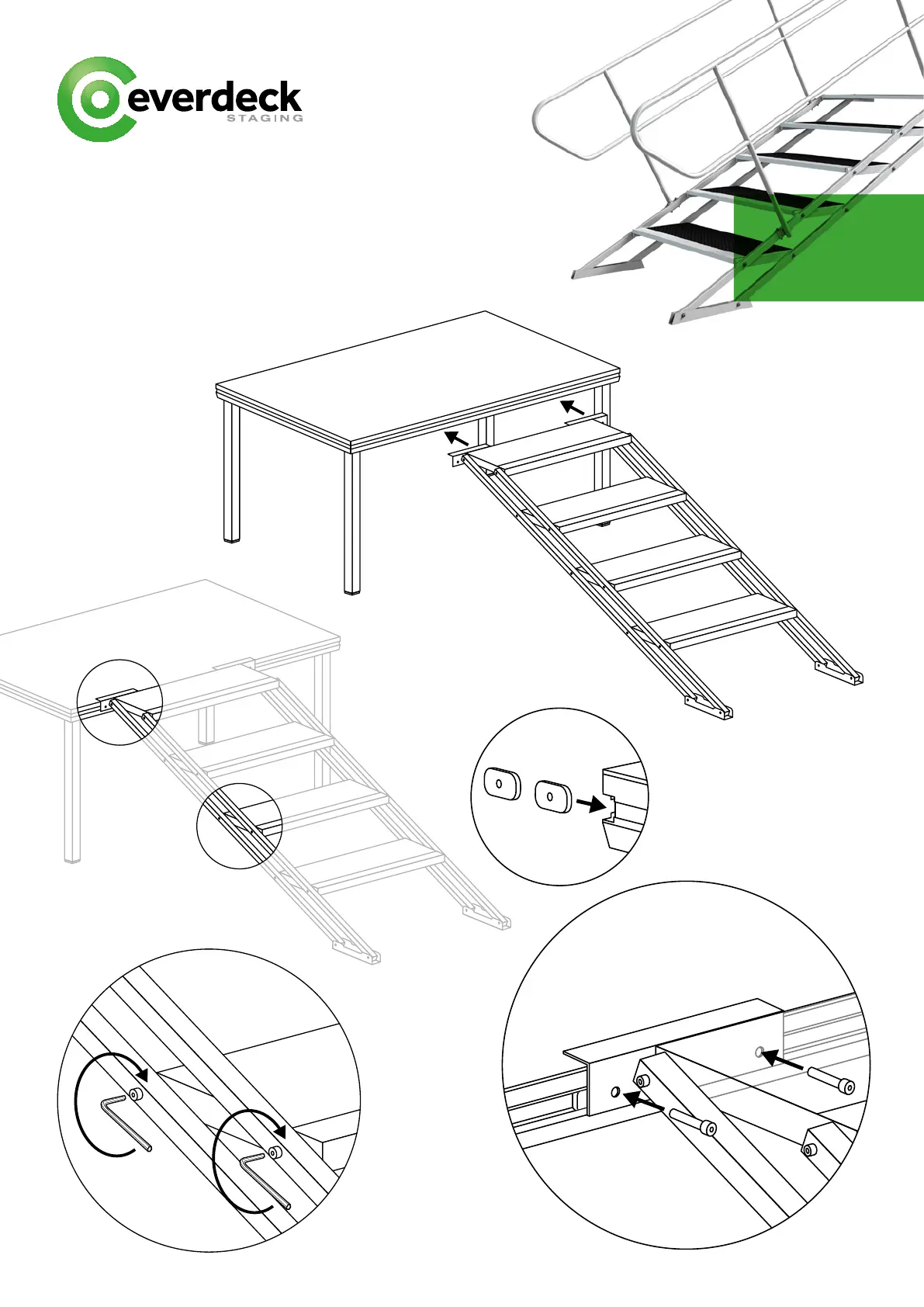 everdeck
STAGING