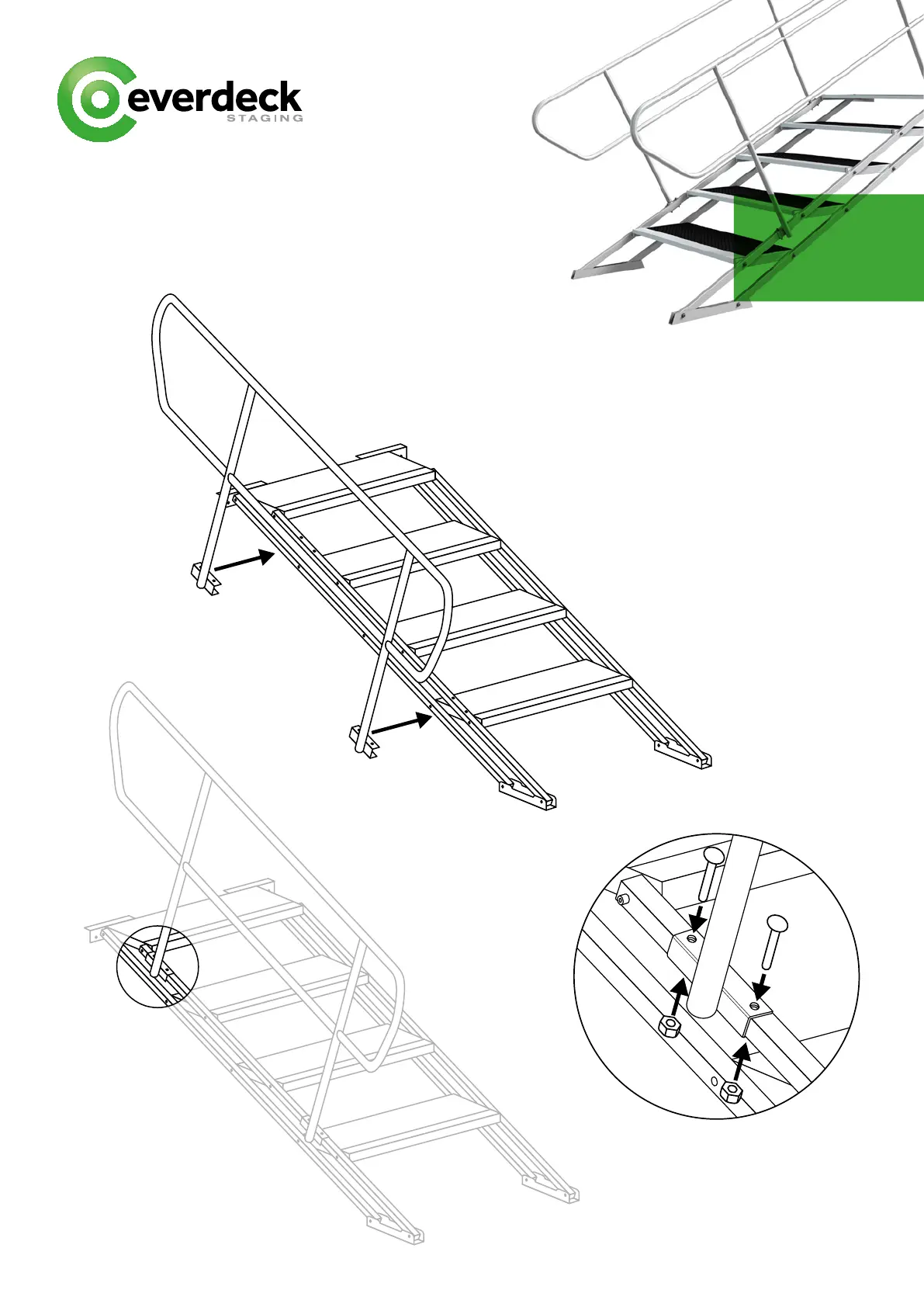 everdeck
STAGING