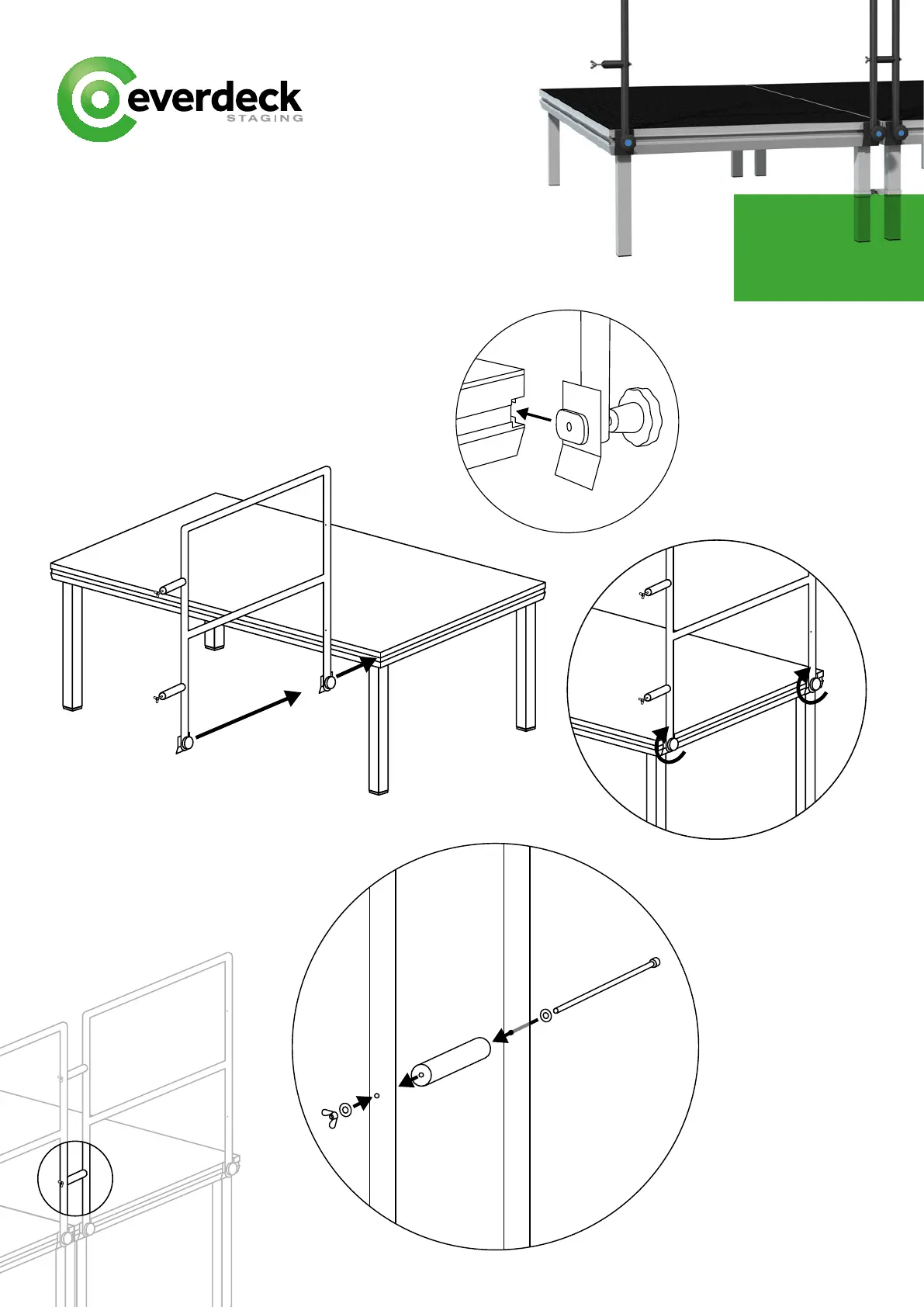 everdeck
STAGING