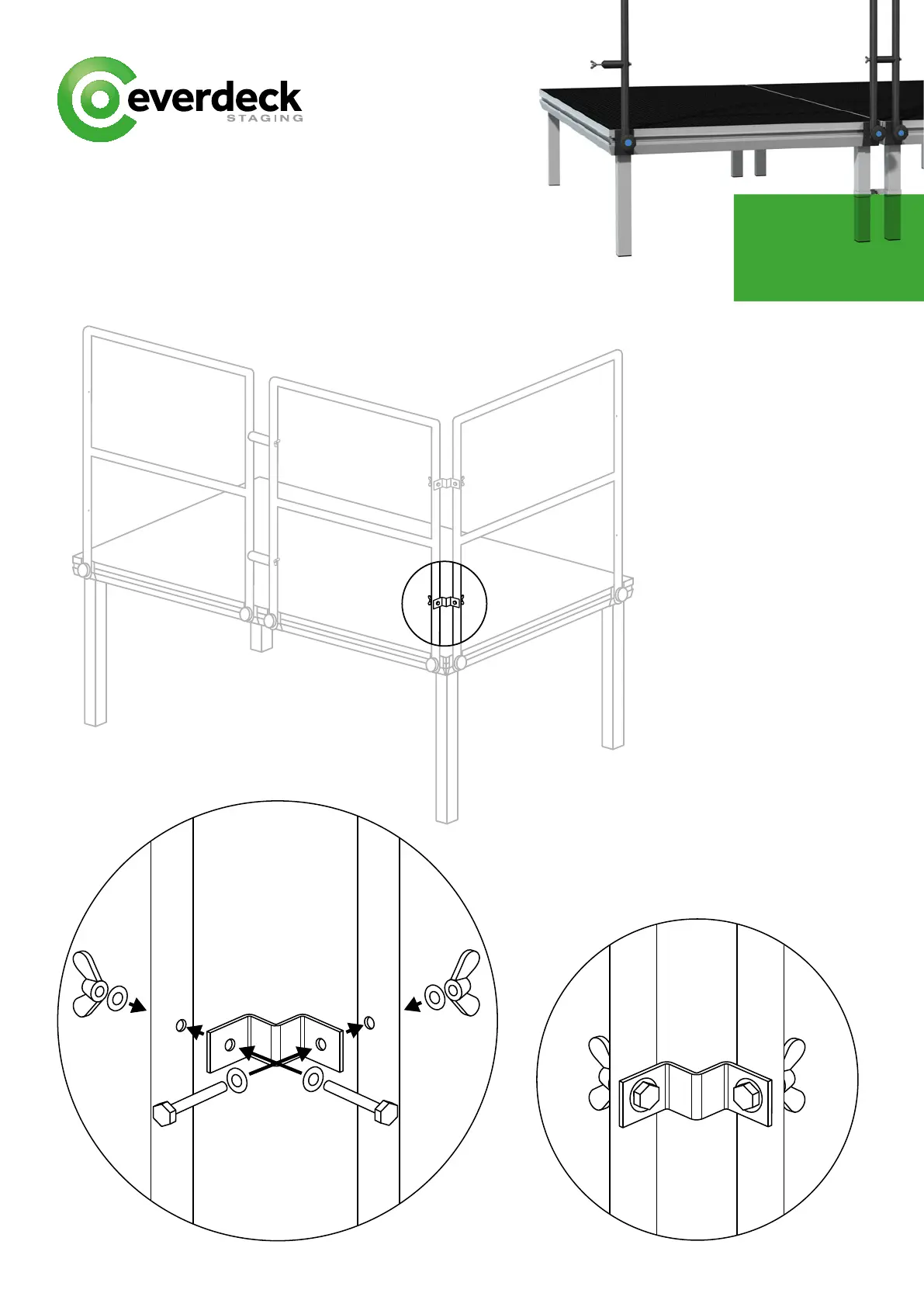 everdeck
STAGING