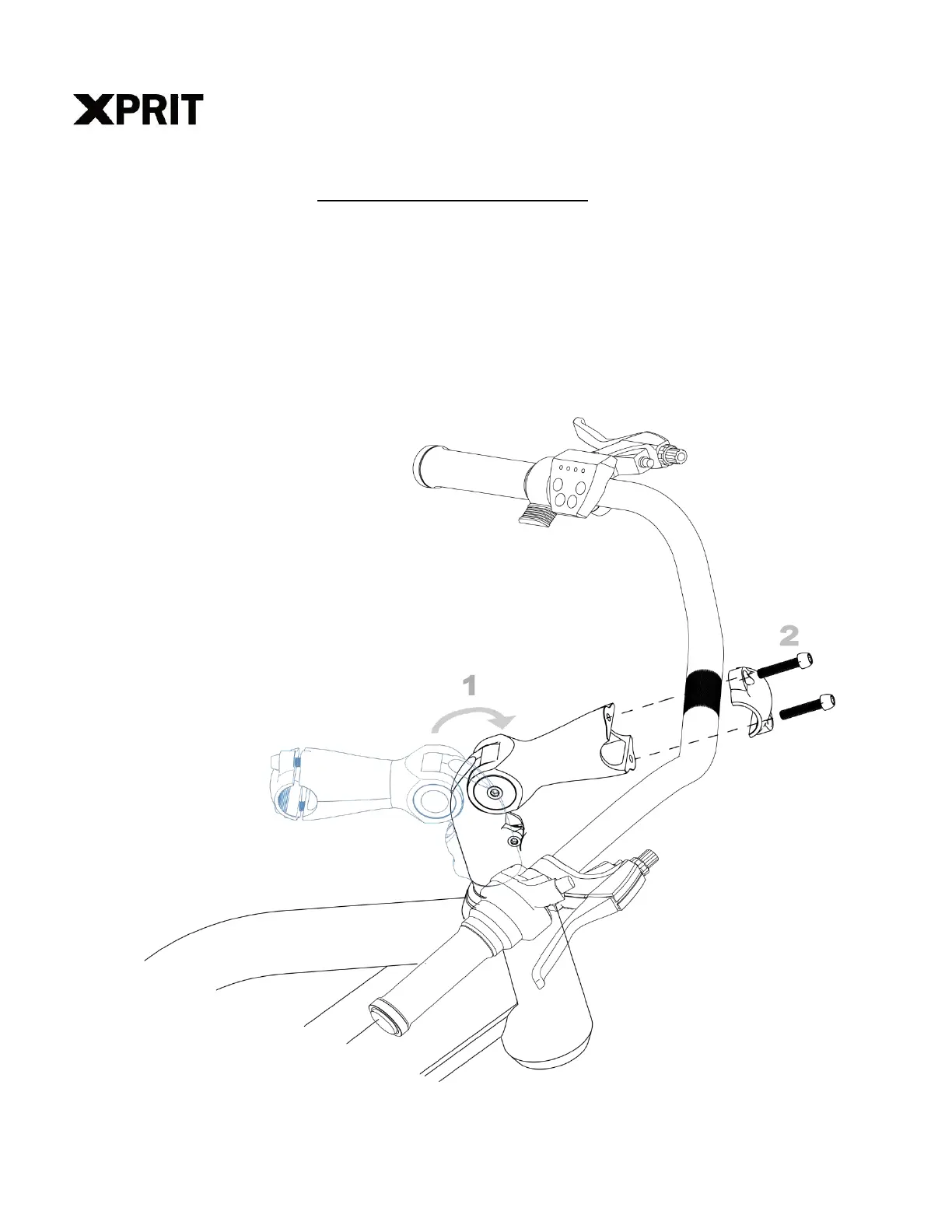 XPRIT

1

2