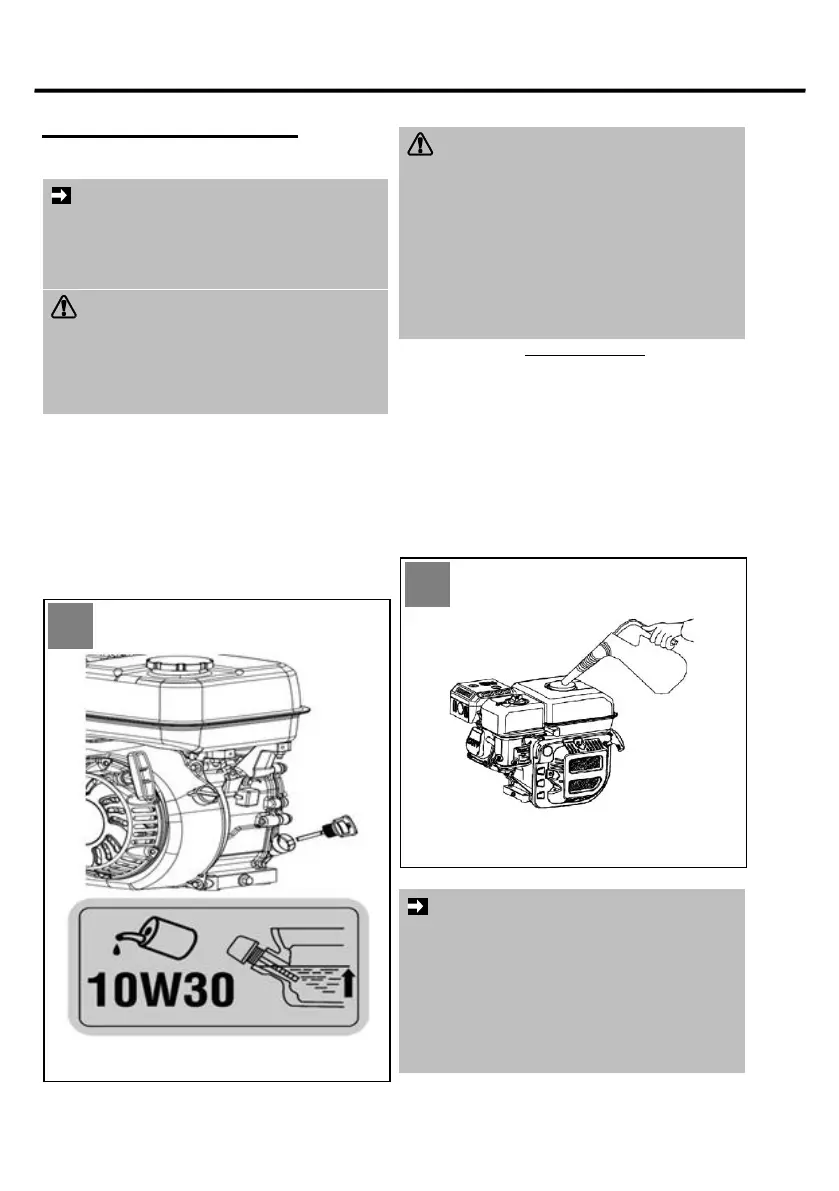 10W30