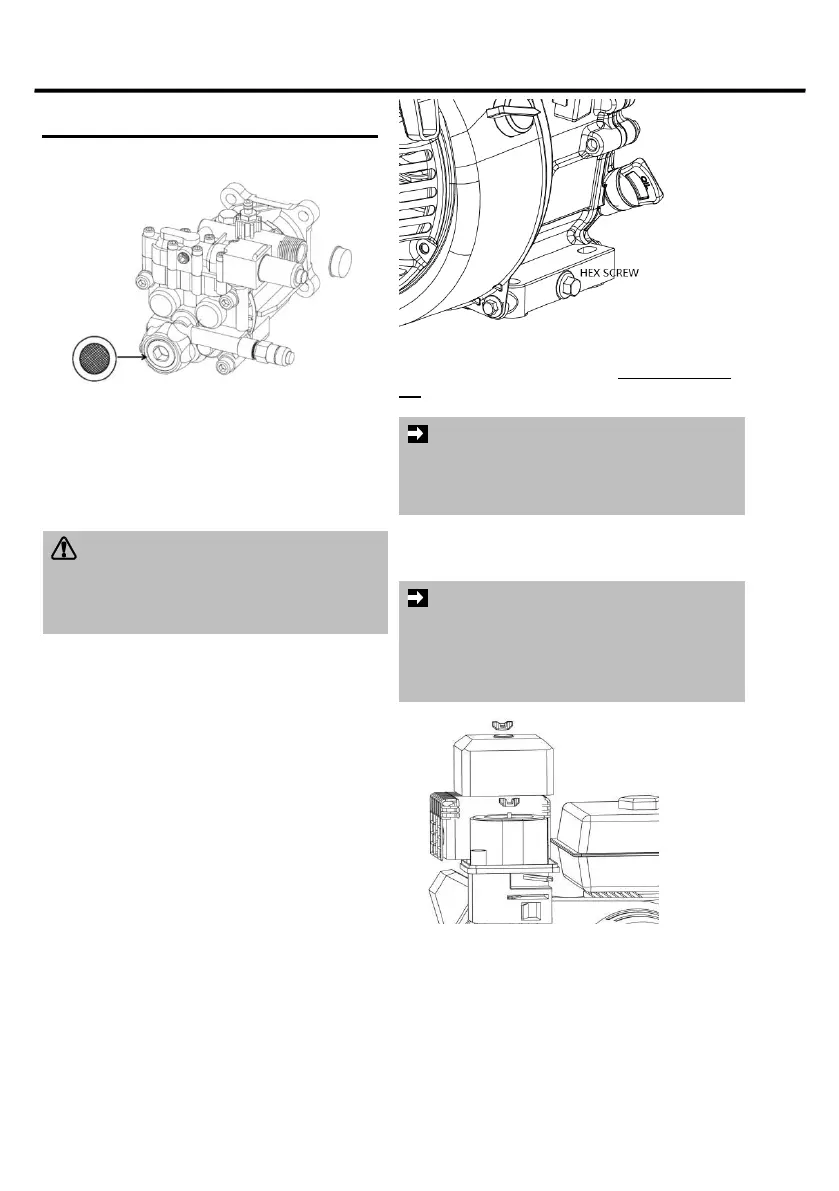 HEX SCREW