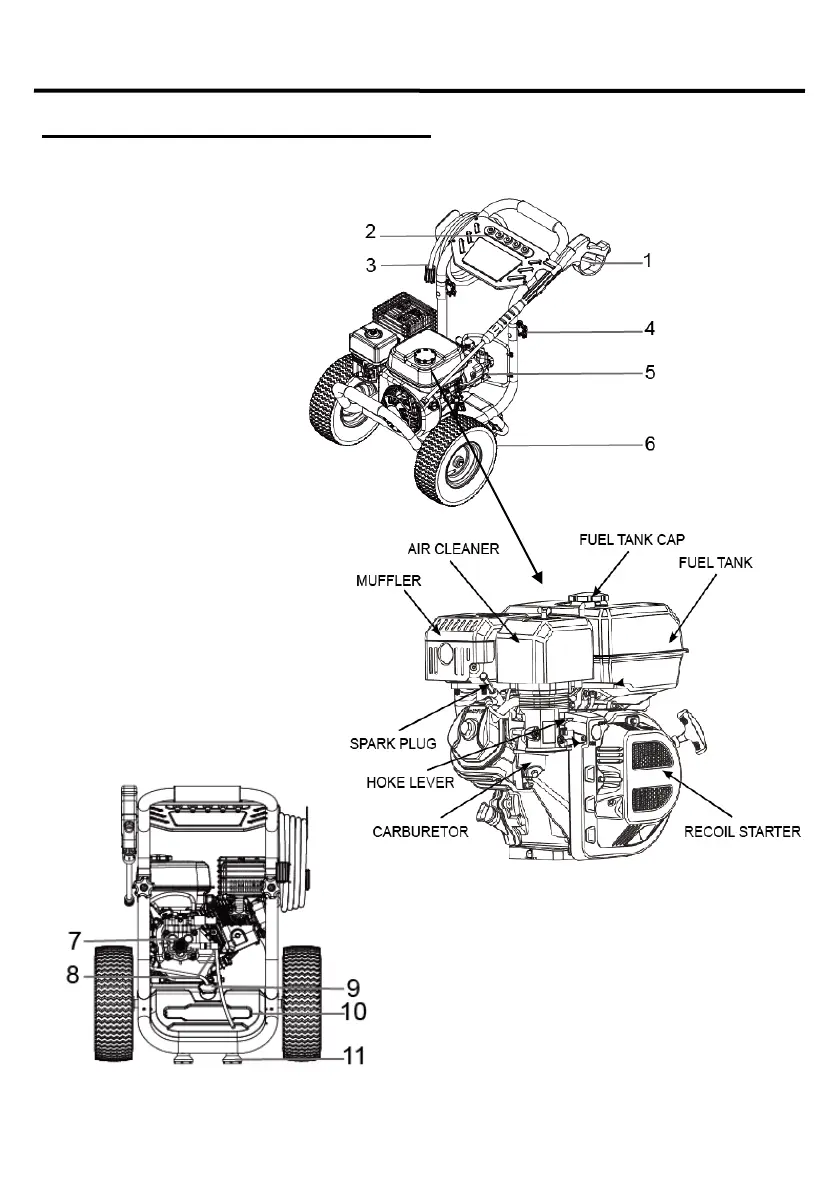 2
3
1
4
5
6

AIR CLEANER
FUEL TANK CAP
FUEL TANK
MUFFLER
SPARK PLUG
HOKE LEVER
CARBURETOR
RECOIL STARTER

7
8
9
10
11