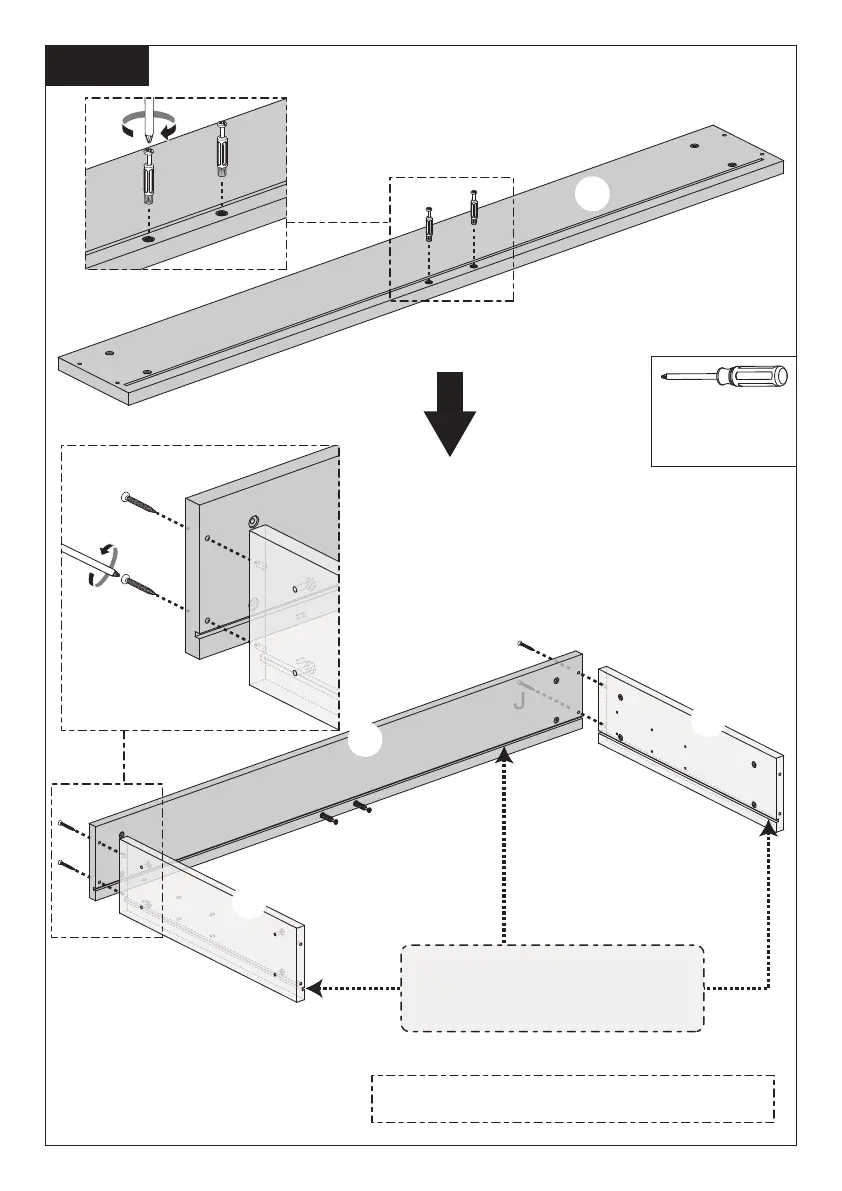 J