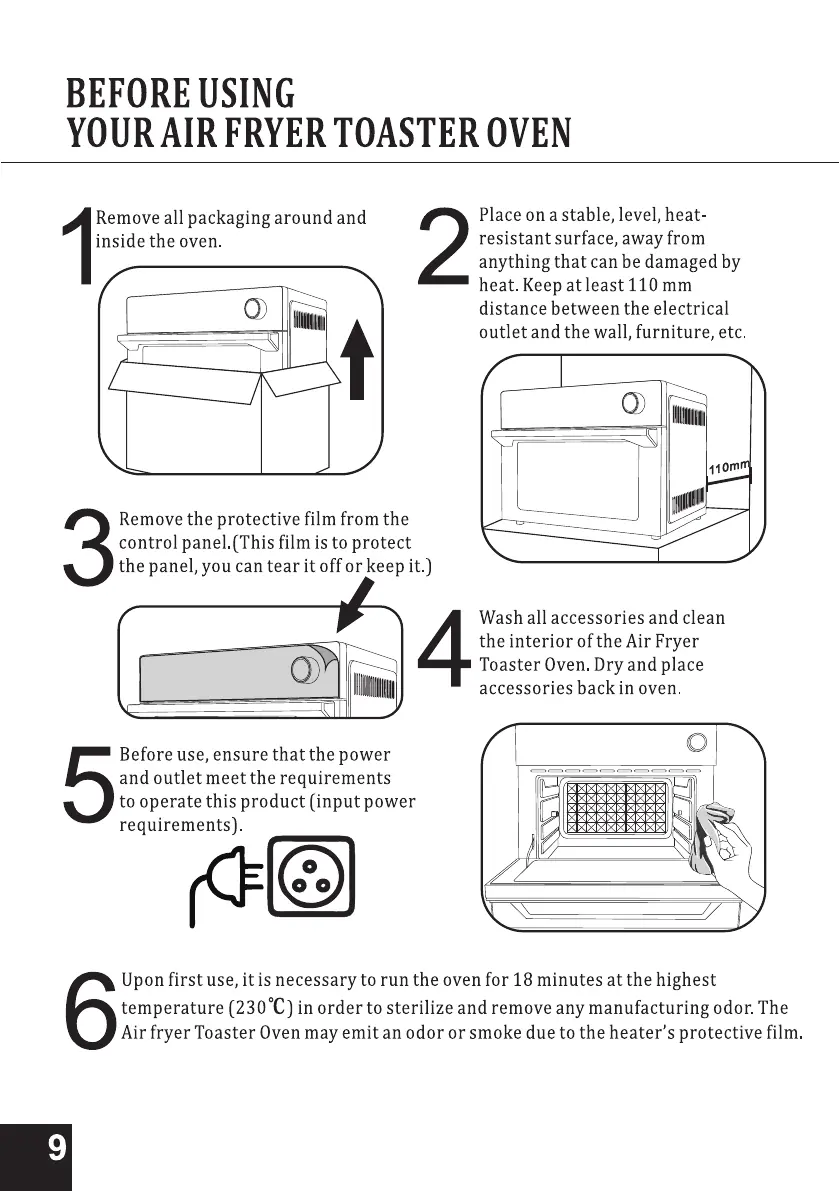 BEFORE USING
YOUR AIR FRYER TOASTER OVEN

1 Remove all packaging around and inside the oven.

2 Place on a stable, level, heat-resistant surface, away from anything that can be damaged by heat. Keep at least 110 mm distance between the electrical outlet and the wall, furniture, etc.

110mm

3 Remove the protective film from the control panel.(This film is to protect the panel, you can tear it off or keep it.)

4 Wash all accessories and clean the interior of the Air Fryer Toaster Oven. Dry and place accessories back in oven.

5 Before use, ensure that the power and outlet meet the requirements to operate this product (input power requirements).

6 Upon first use, it is necessary to run the oven for 18 minutes at the highest temperature (230℃) in order to sterilize and remove any manufacturing odor. The Air fryer Toaster Oven may emit an odor or smoke due to the heater's protective film.

9