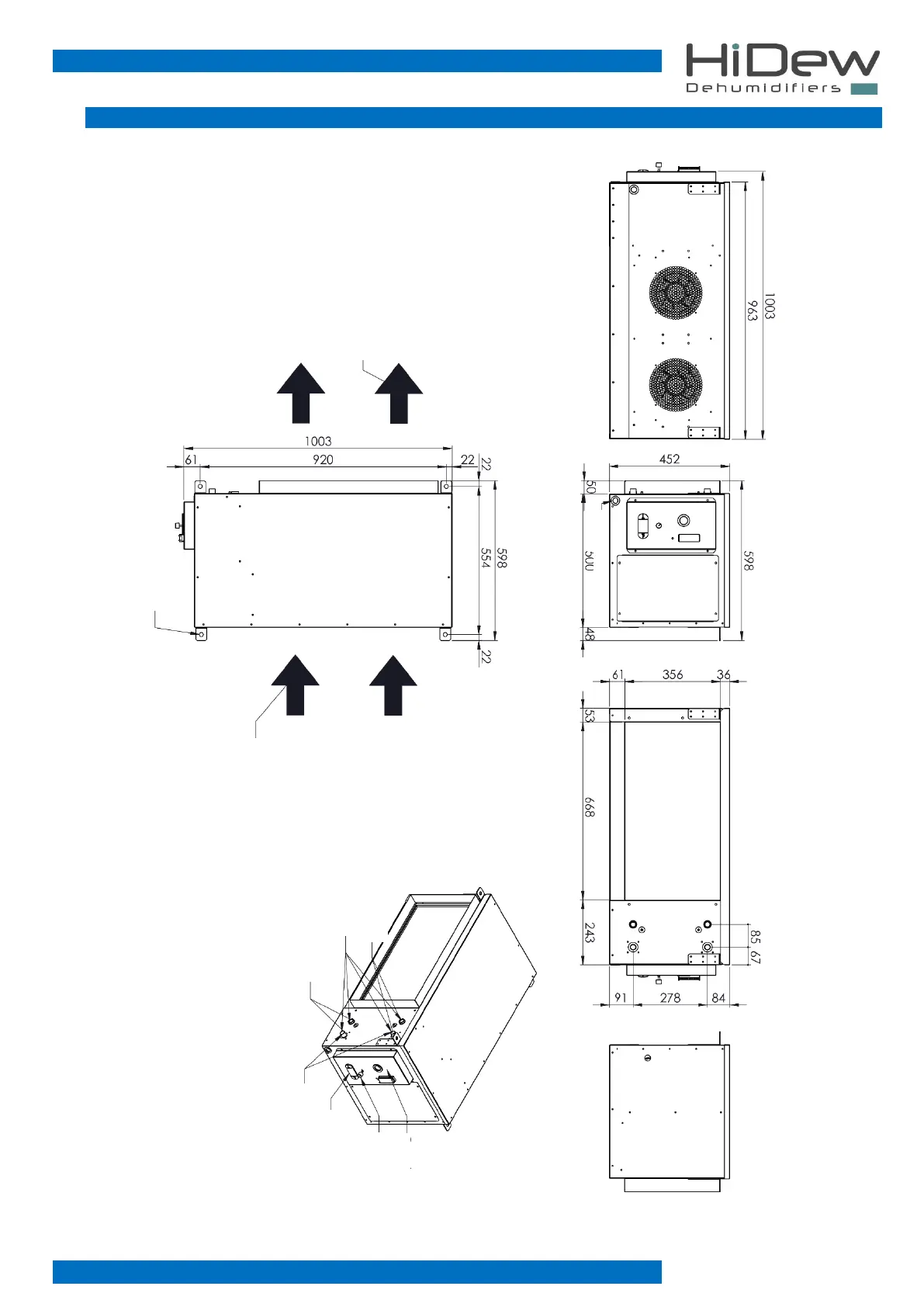 HiDew
Dehumidifiers

1003
963

1003
61
920
22
22
554
598
22

452
50
500
598
48

61
356
36
53
668
243
85
67
91
278
84