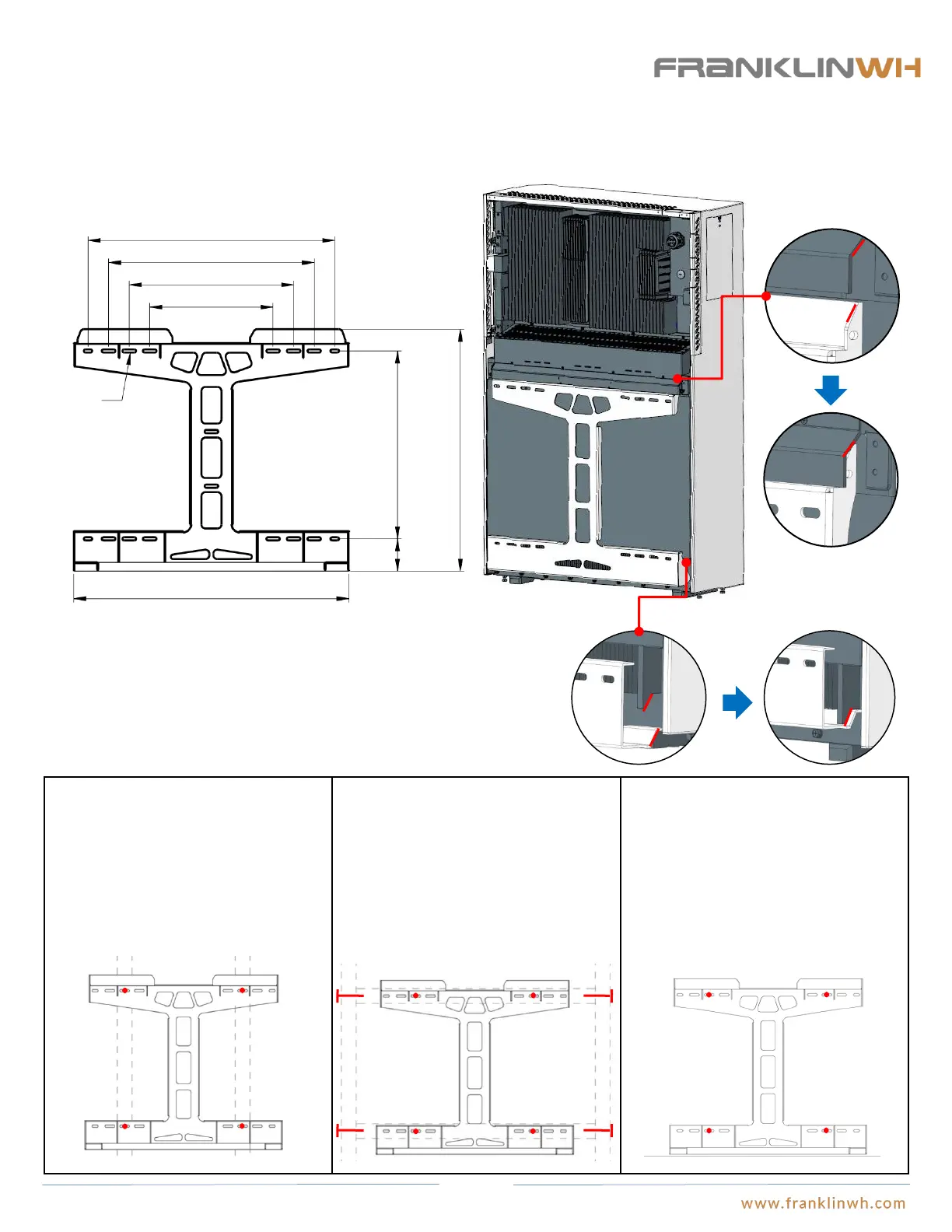 FRANKLINWH

www.franklinwh.com