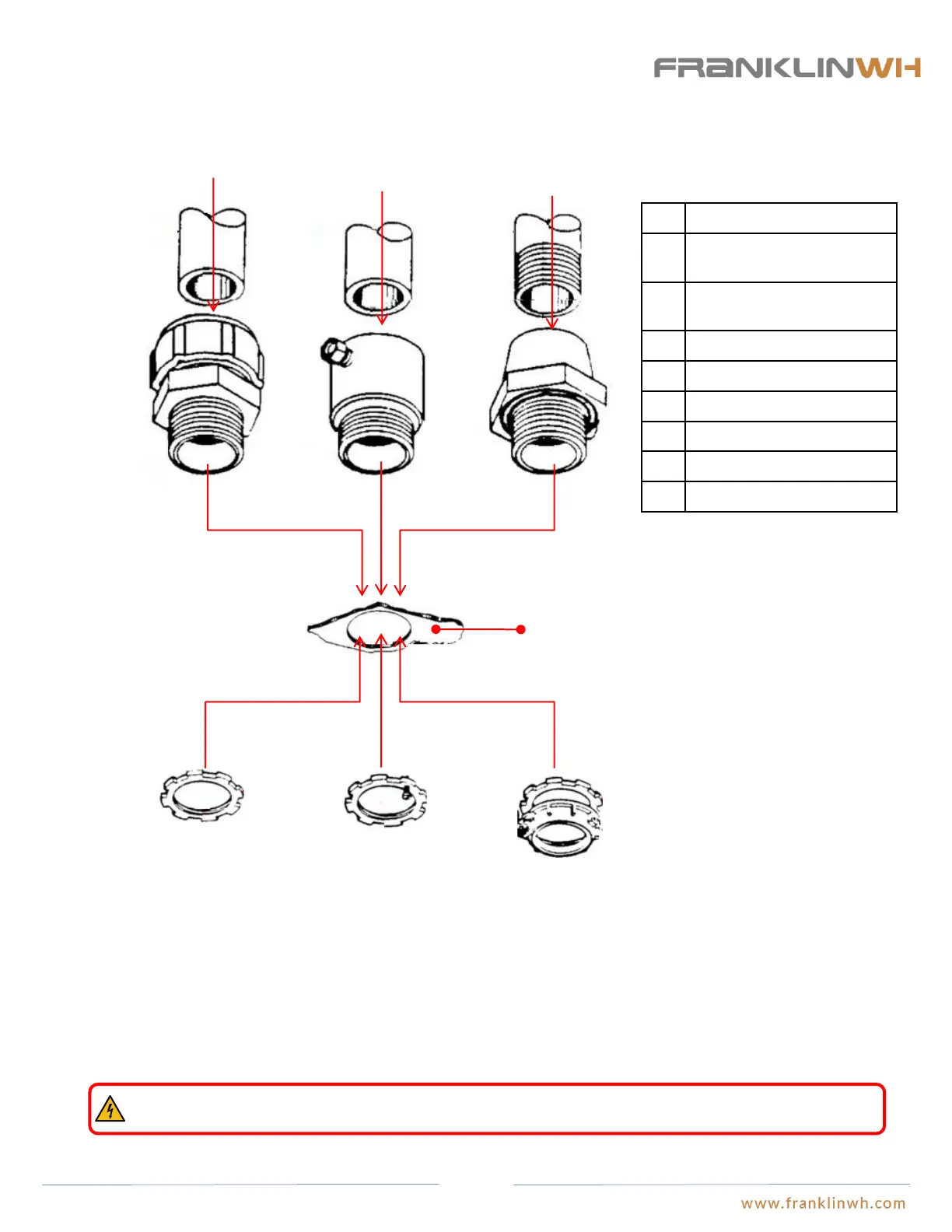 FRANKLINWH

www.franklinwh.com