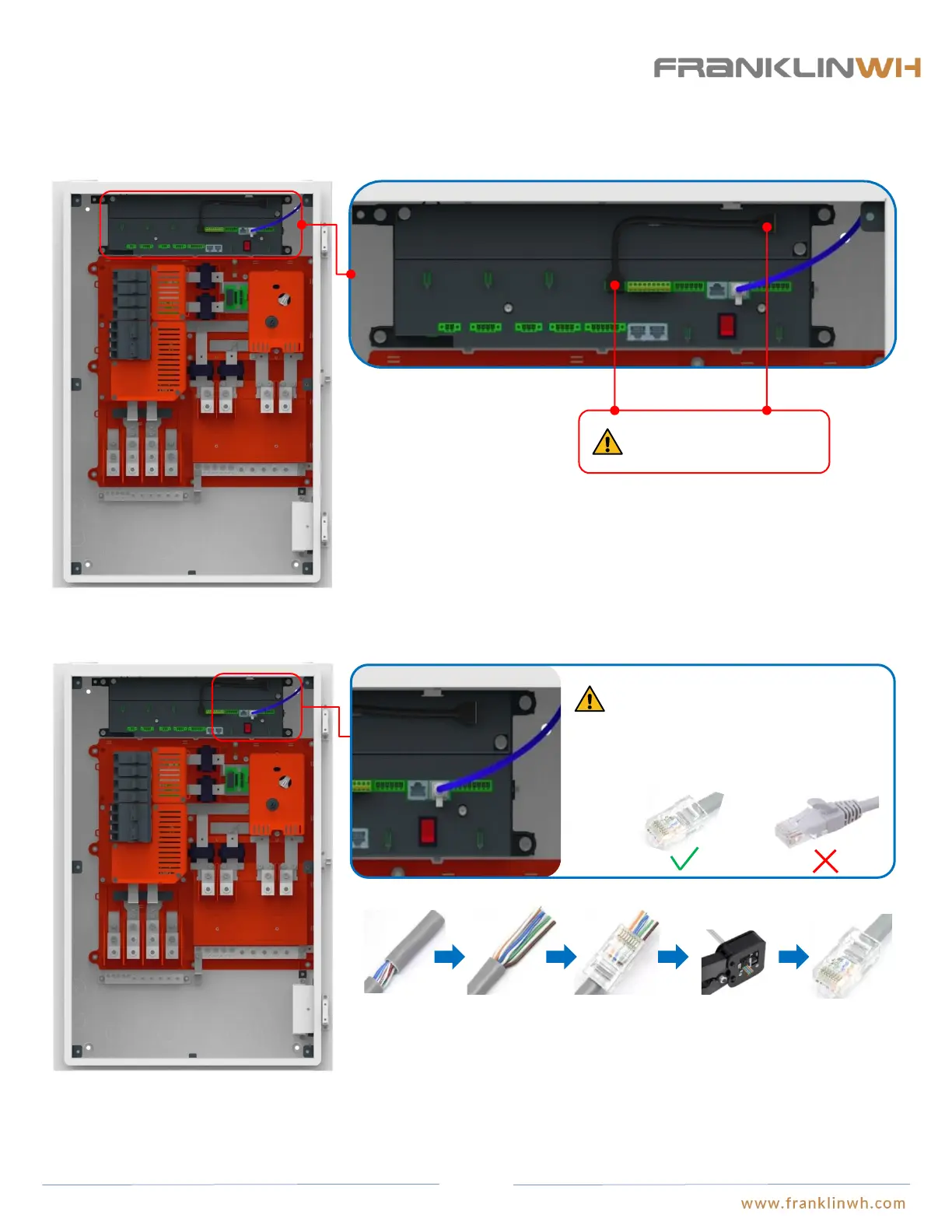 FRANKLINWH

www.franklinwh.com