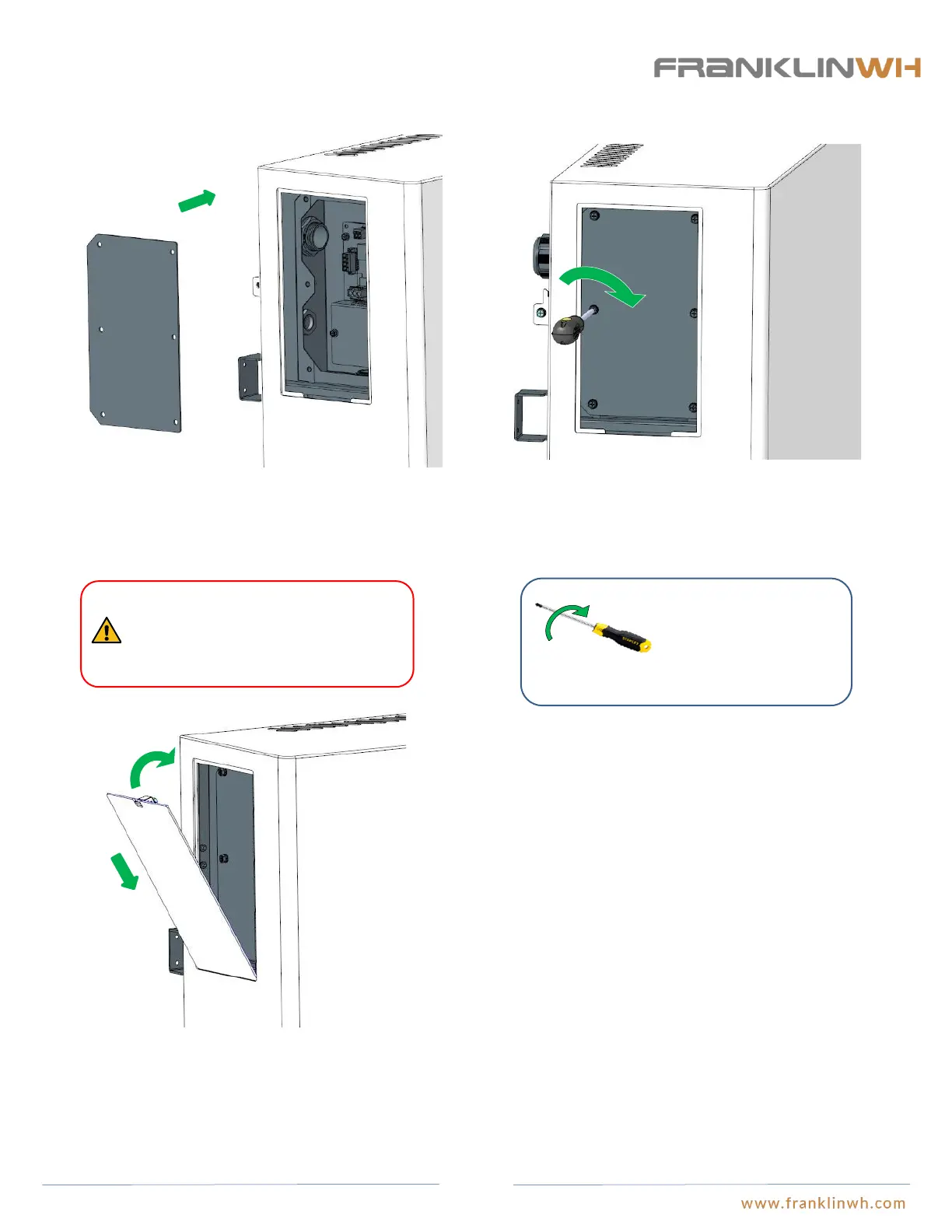 FRANKLINWH

STANLEY

www.franklinwh.com