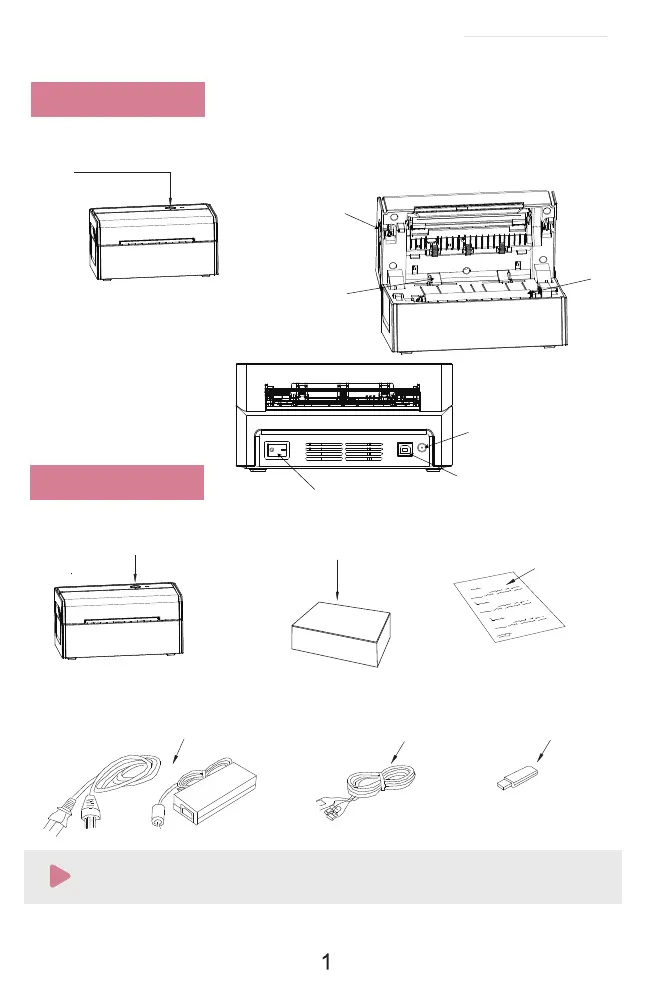 1