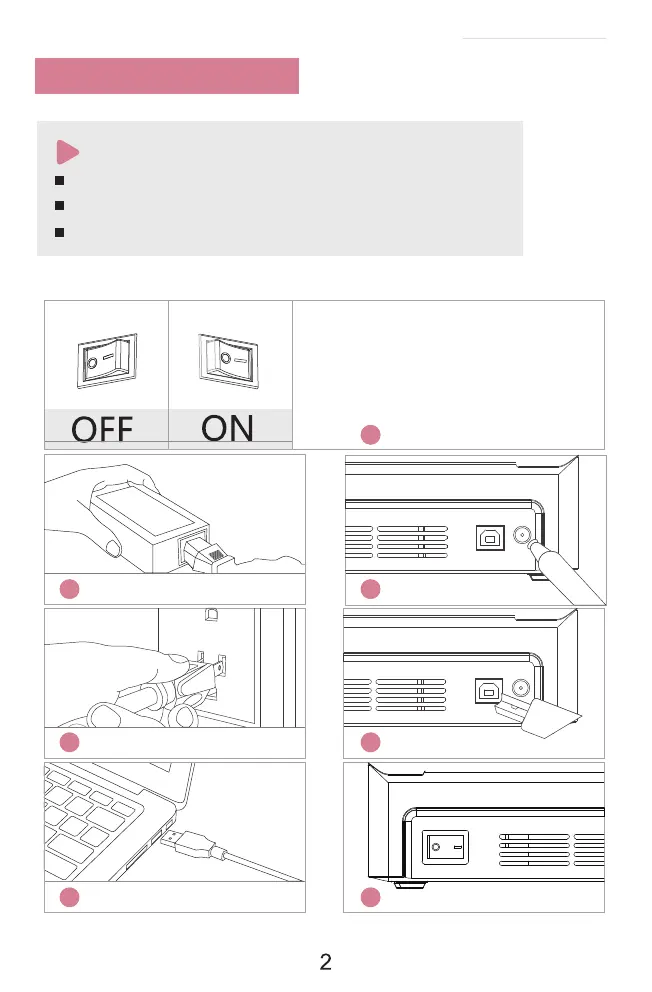 OFF

ON

2