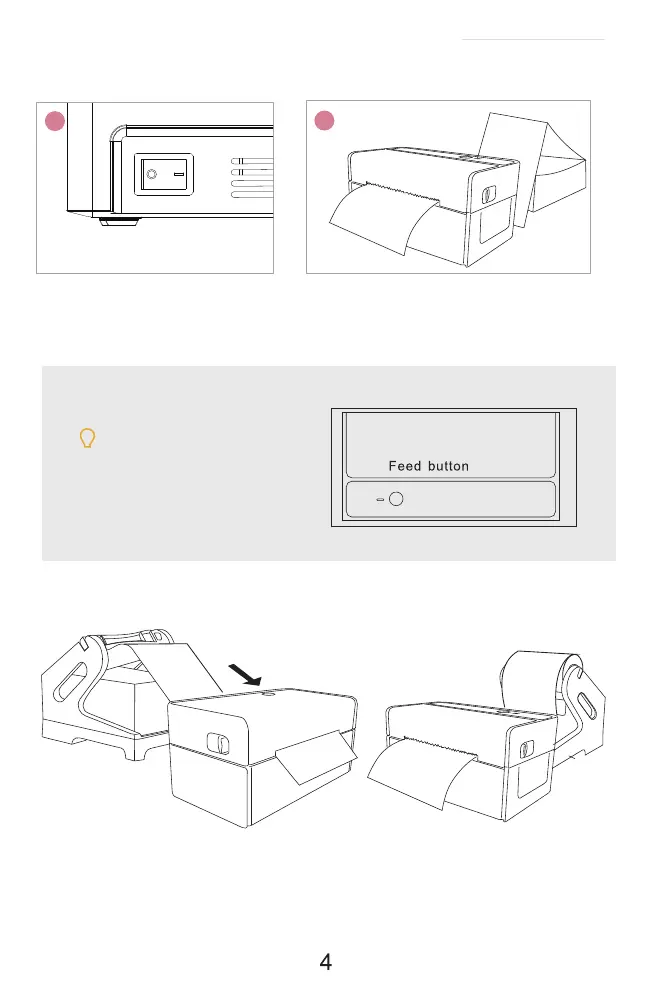 Feed button

4