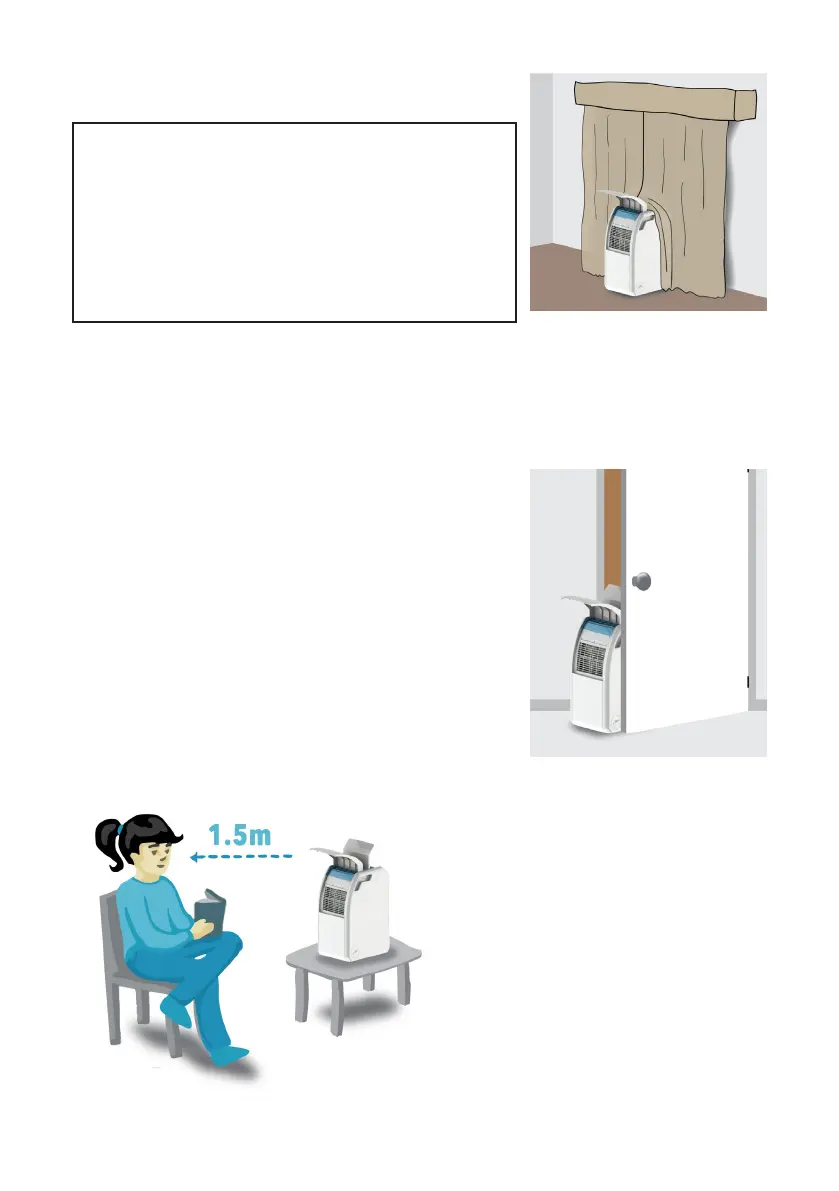 1.5m