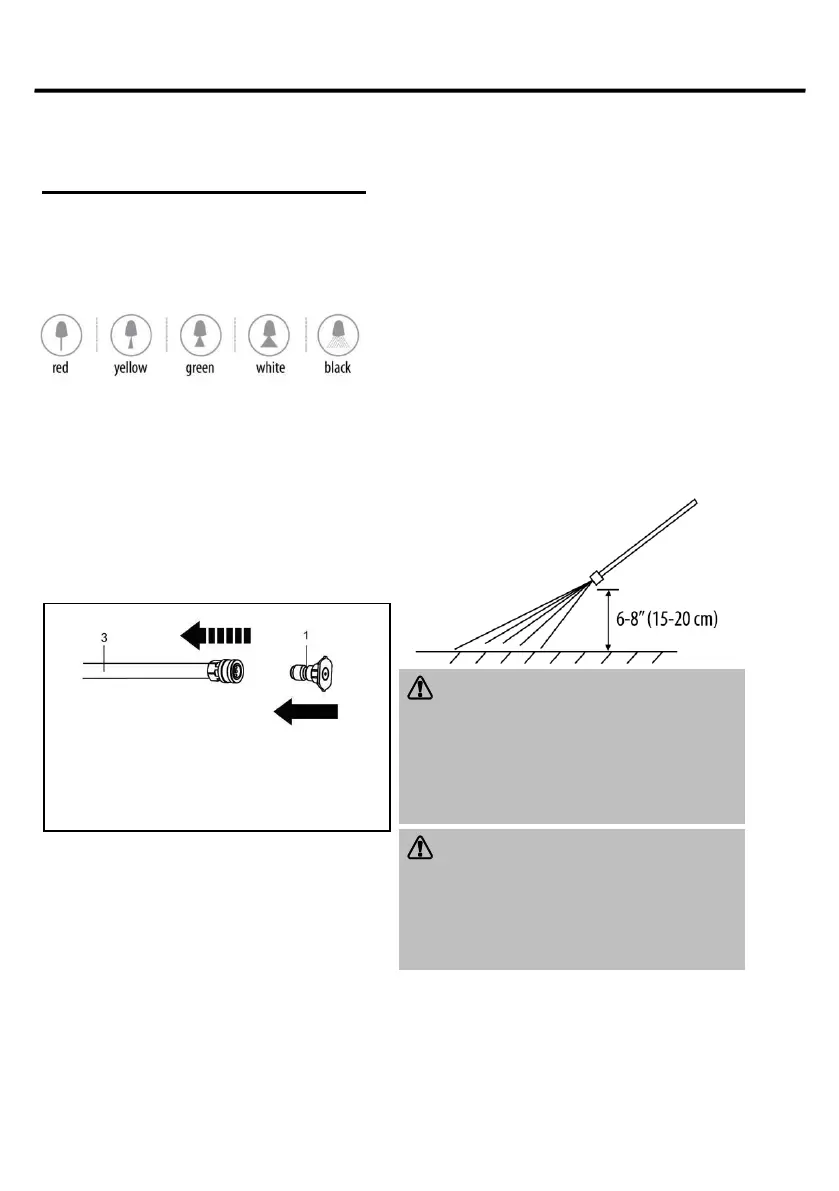 red yellow green white black

3

1

6-8" (15-20 cm)