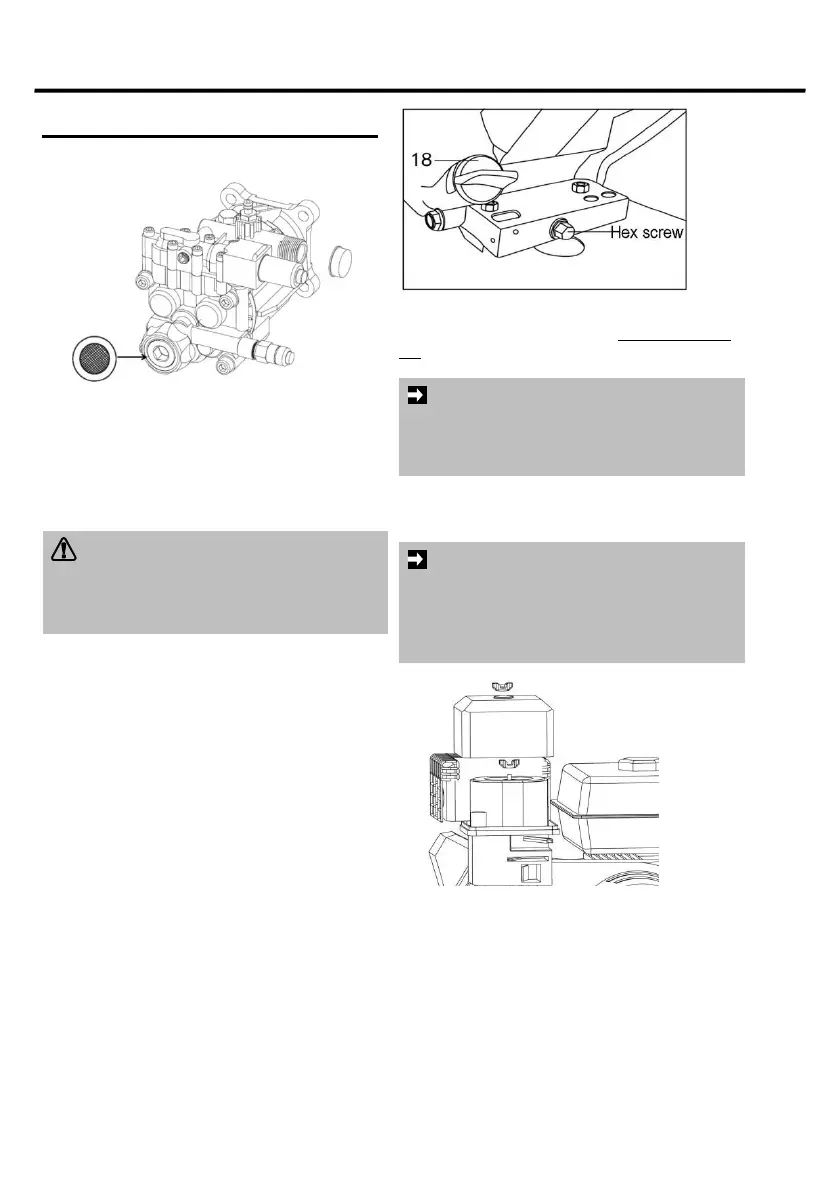 18

Hex screw