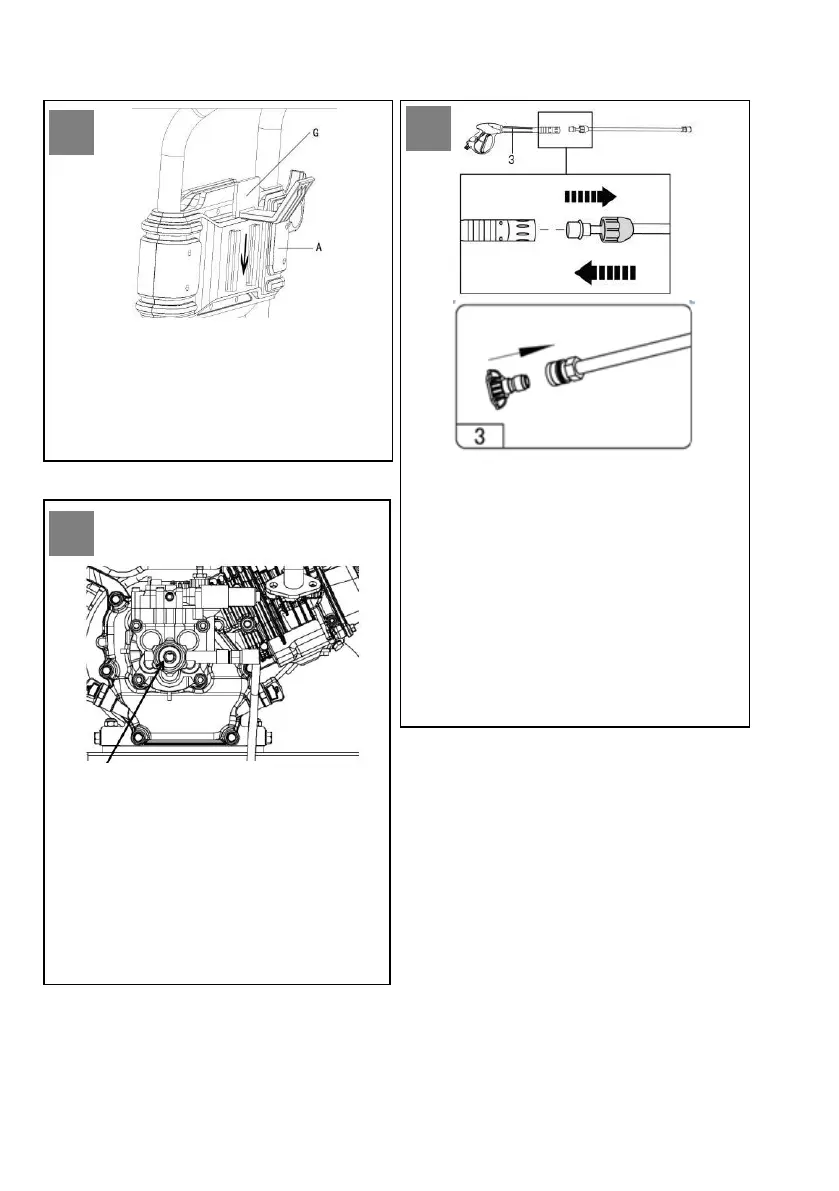 G

A

3

3