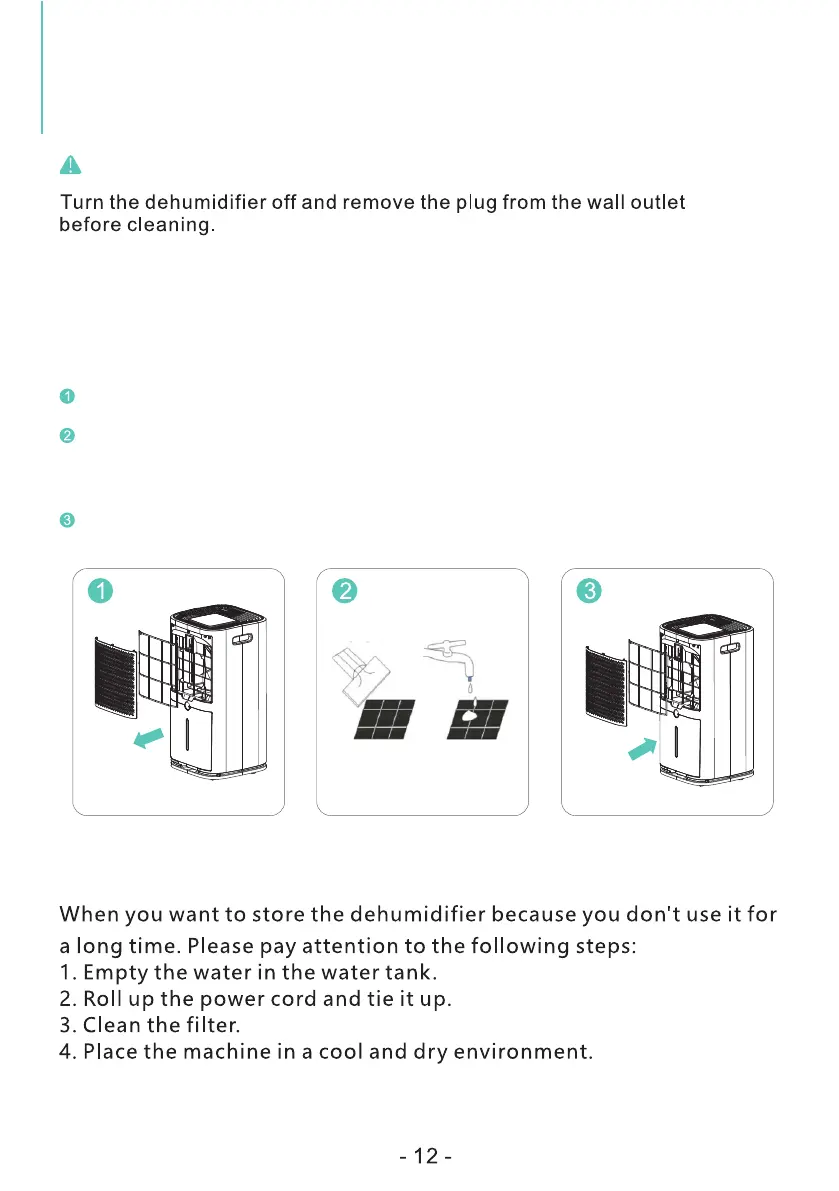 Turn the dehumidifier off and remove the plug from the wall outlet before cleaning.

1

2

3

1

2

3

When you want to store the dehumidifier because you don't use it for a long time. Please pay attention to the following steps:
1. Empty the water in the water tank.
2. Roll up the power cord and tie it up.
3. Clean the filter.
4. Place the machine in a cool and dry environment.

- 12 -