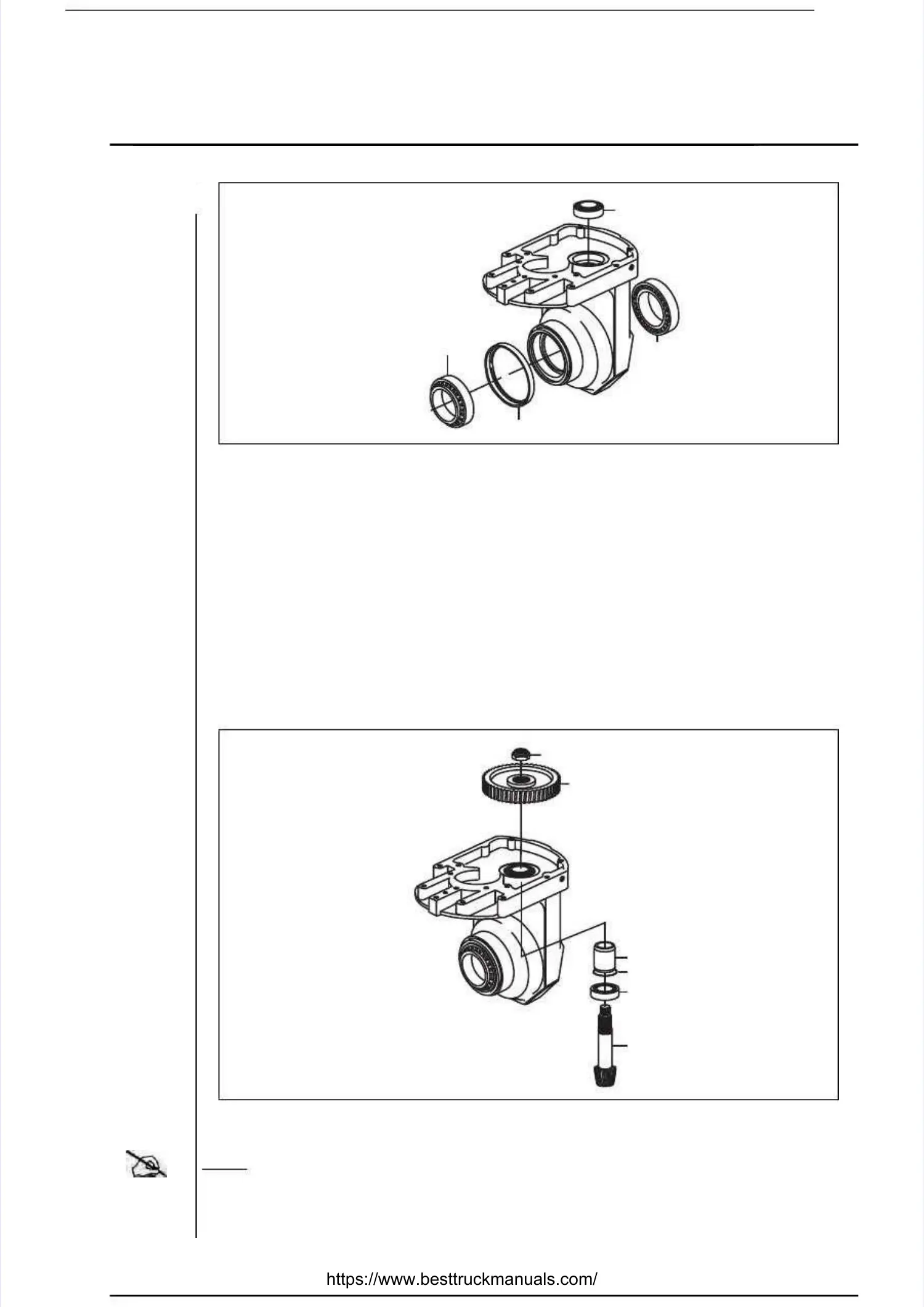 https://www.besttruckmanuals.com/