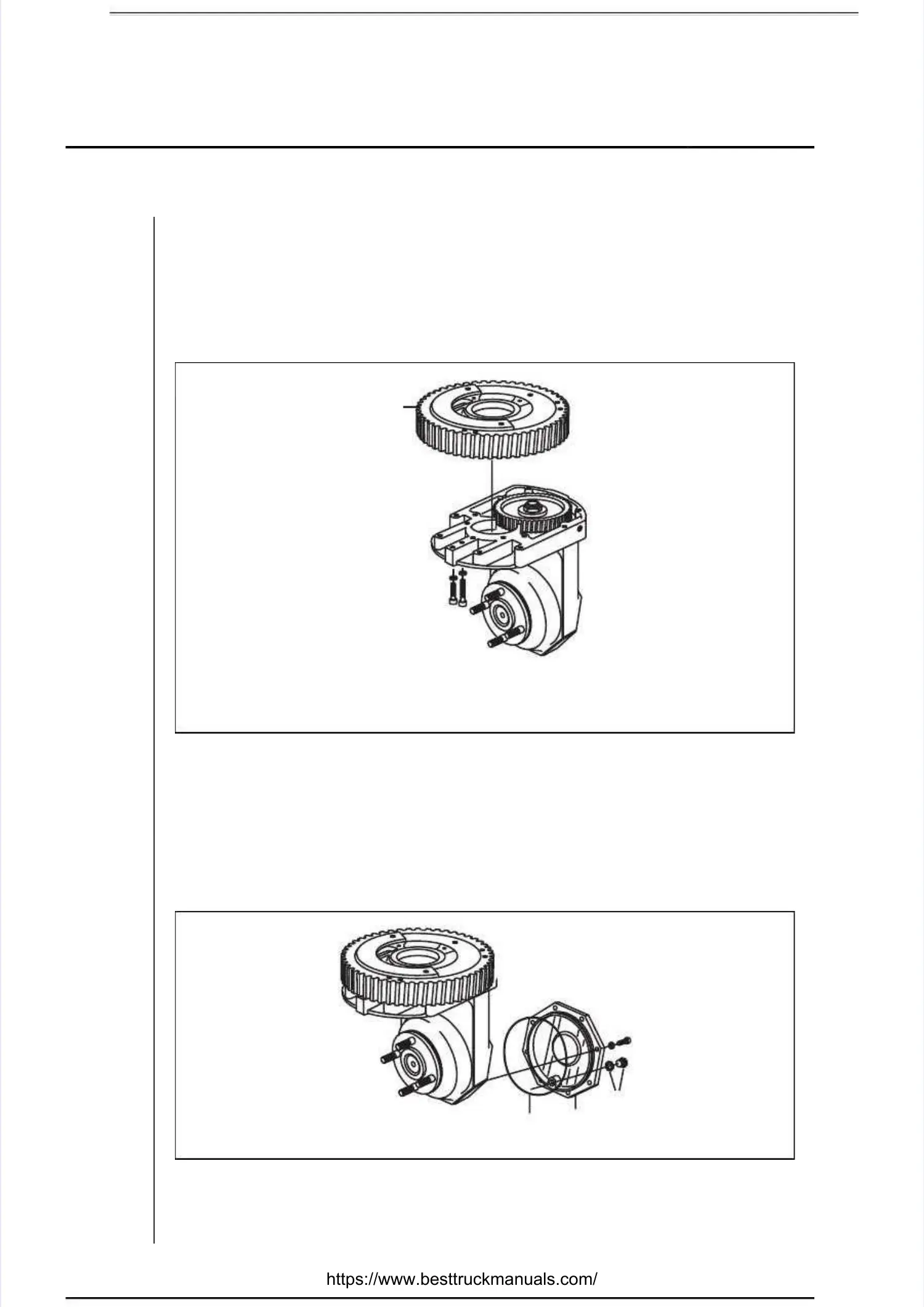 https://www.besttruckmanuals.com/