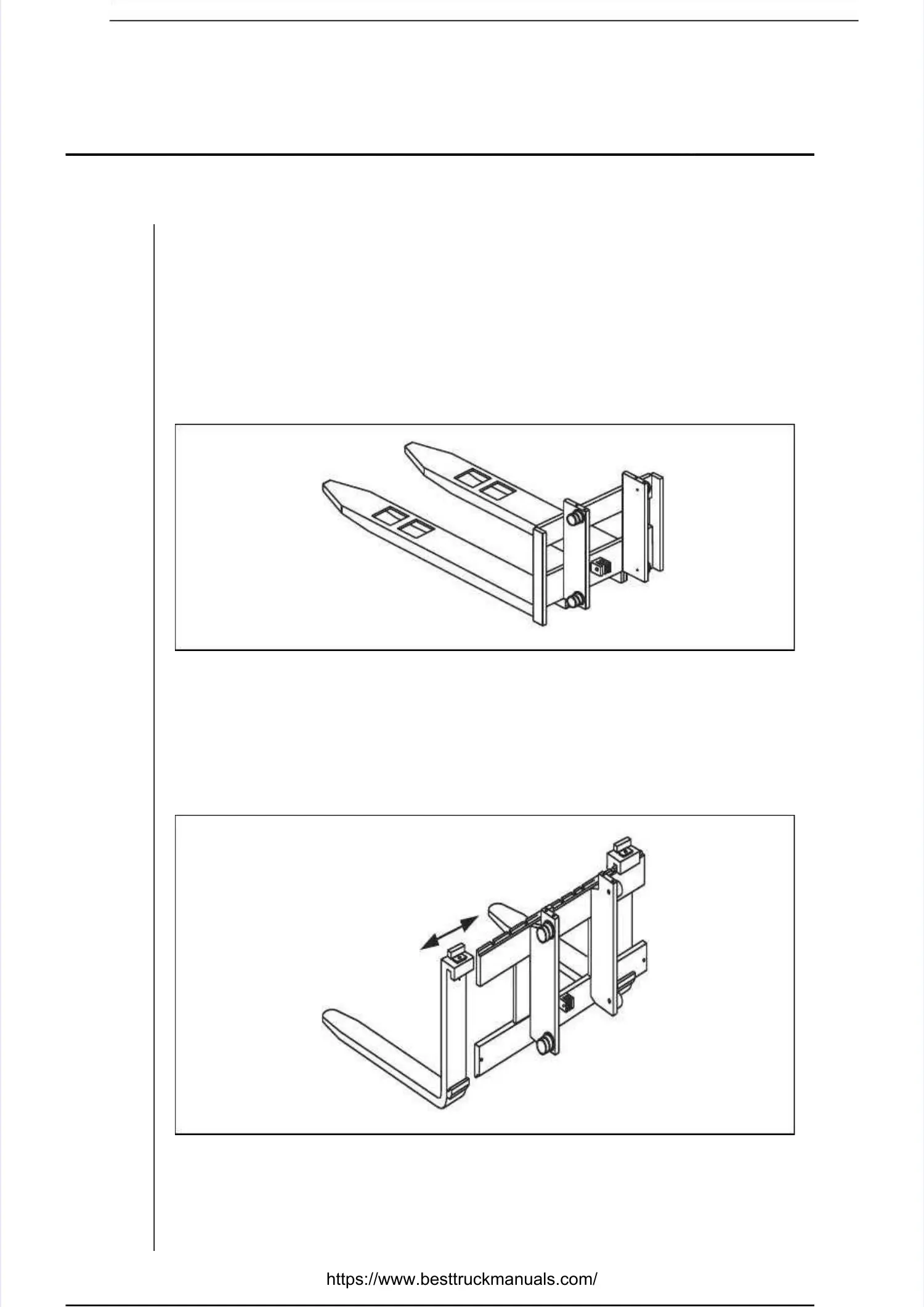 https://www.besttruckmanuals.com/