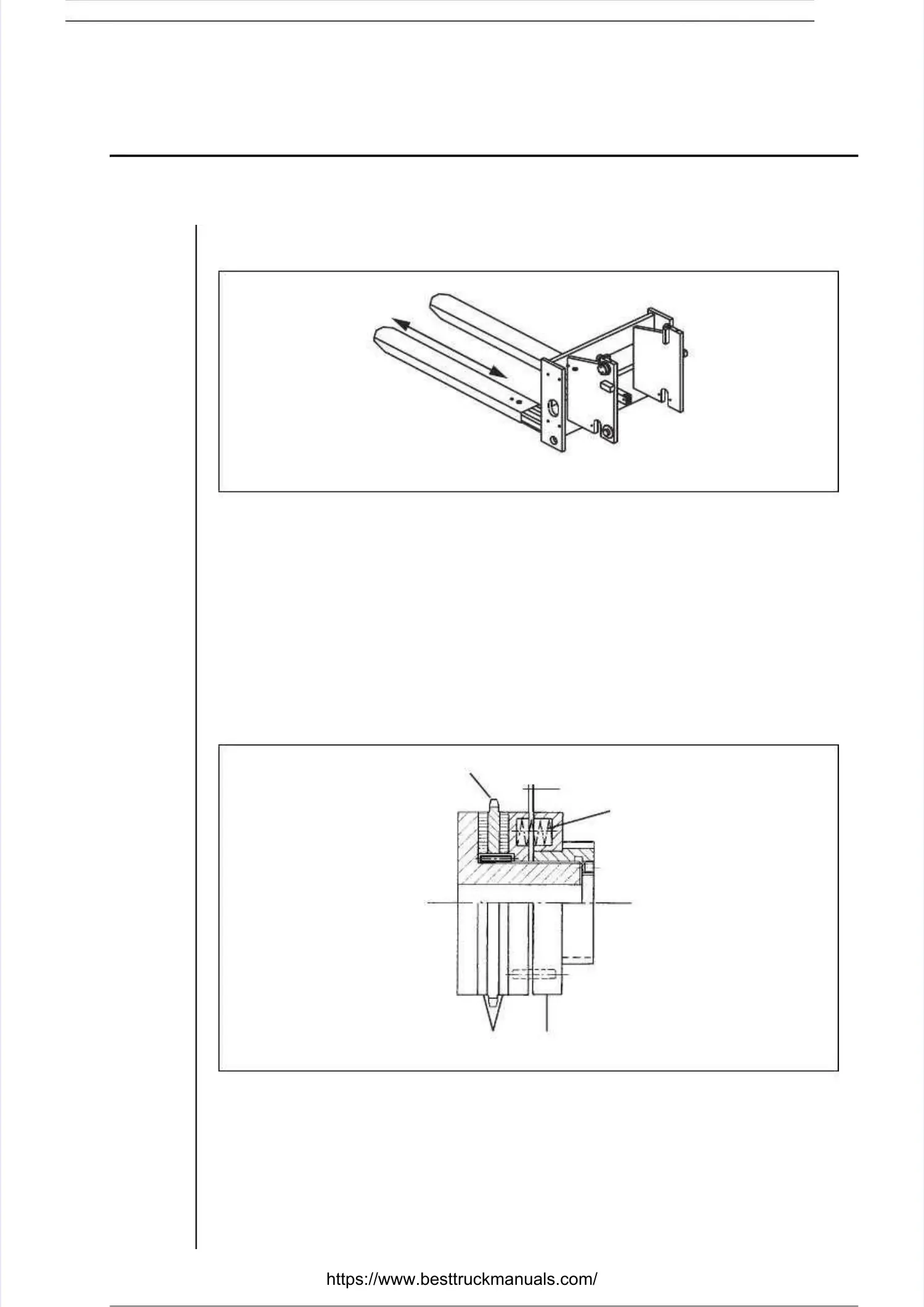 https://www.besttruckmanuals.com/