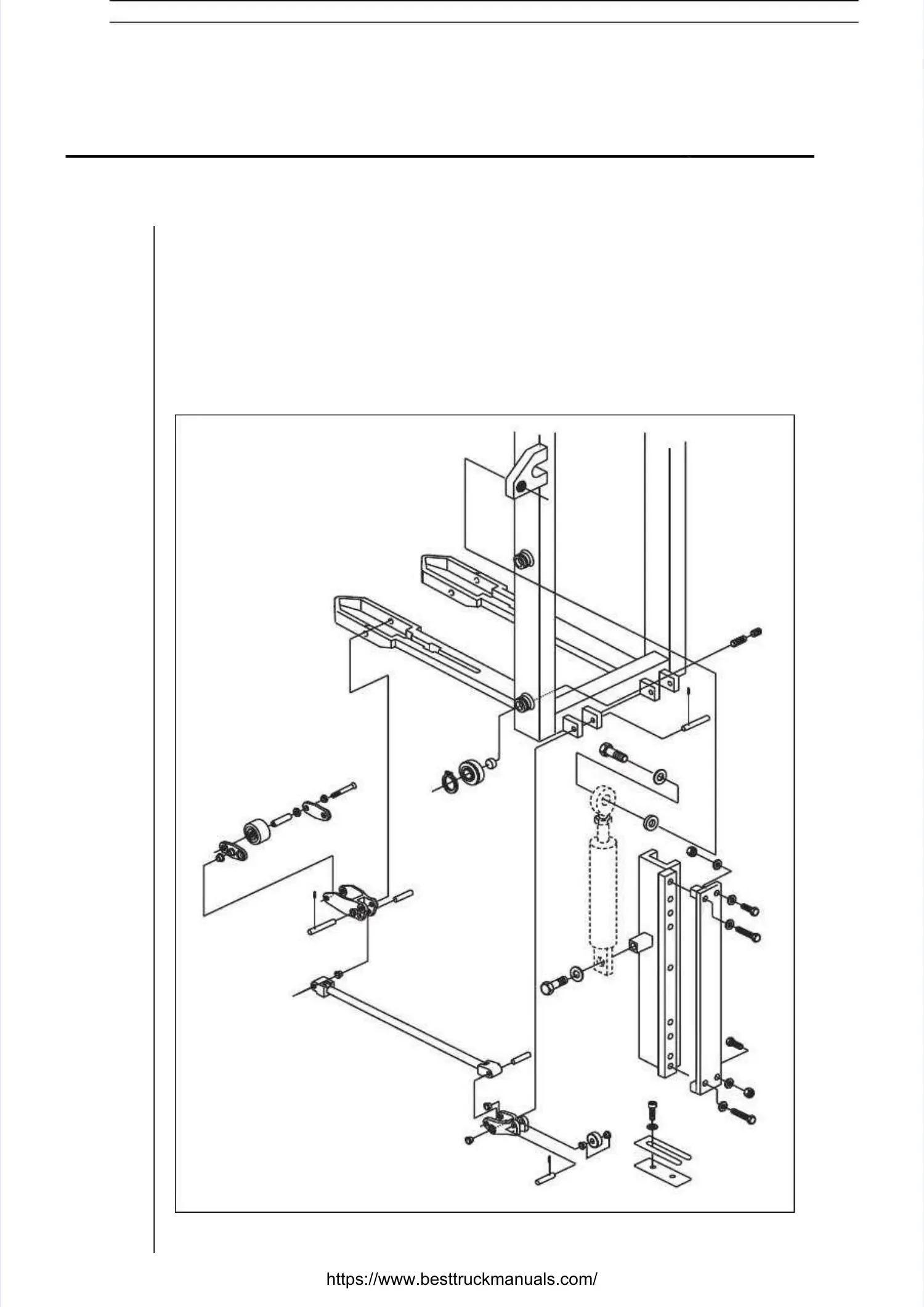 https://www.besttruckmanuals.com/