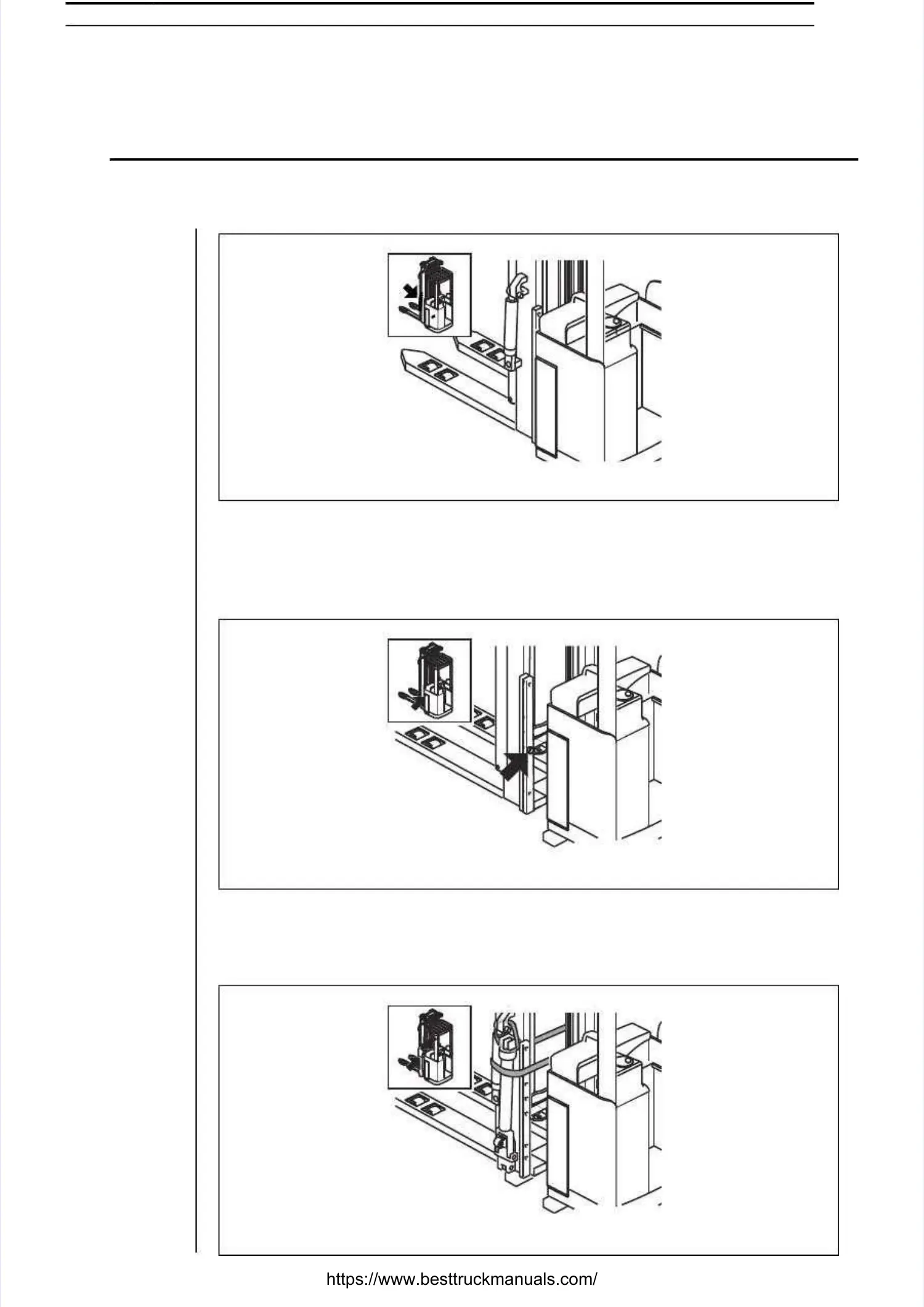 https://www.besttruckmanuals.com/