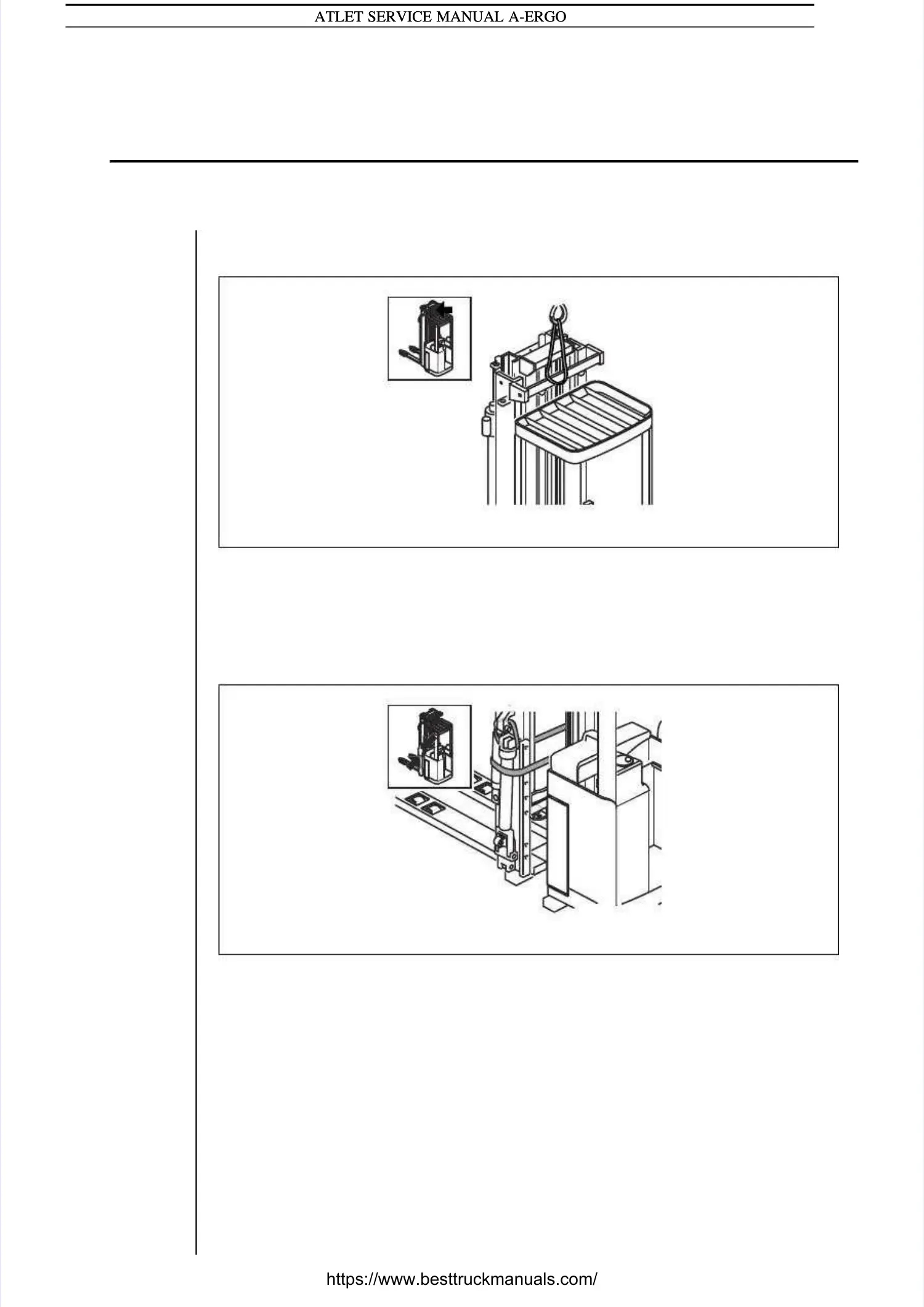 ATLET SERVICE MANUAL A-ERGO

https://www.besttruckmanuals.com/