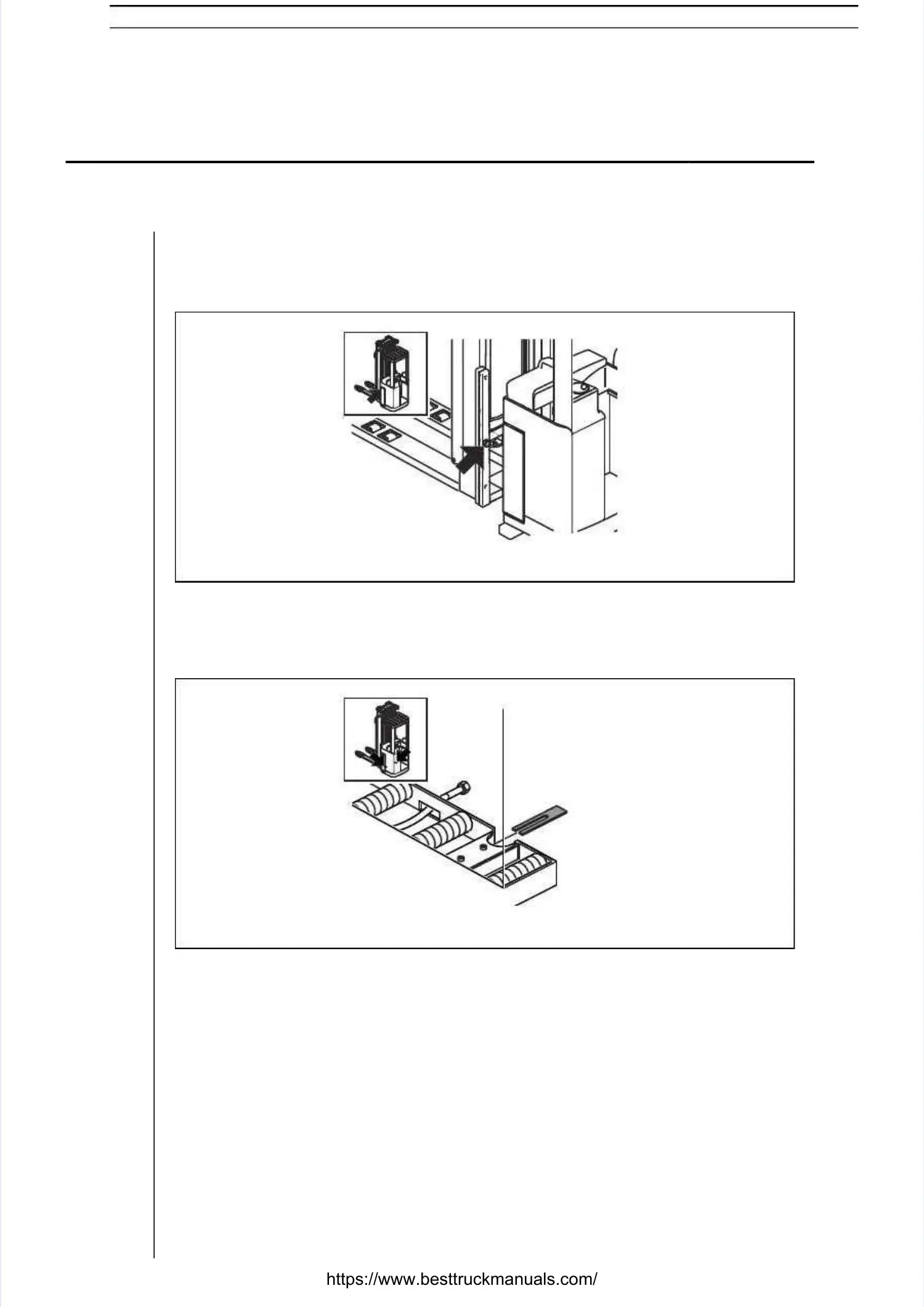 https://www.besttruckmanuals.com/