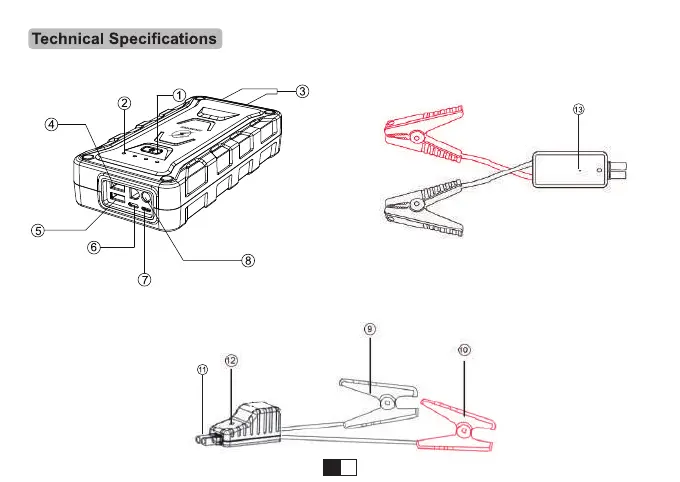 Technical Specifications

①
②
③
④
⑤
⑥
⑦
⑧
⑬
⑨
⑩
⑪
⑫