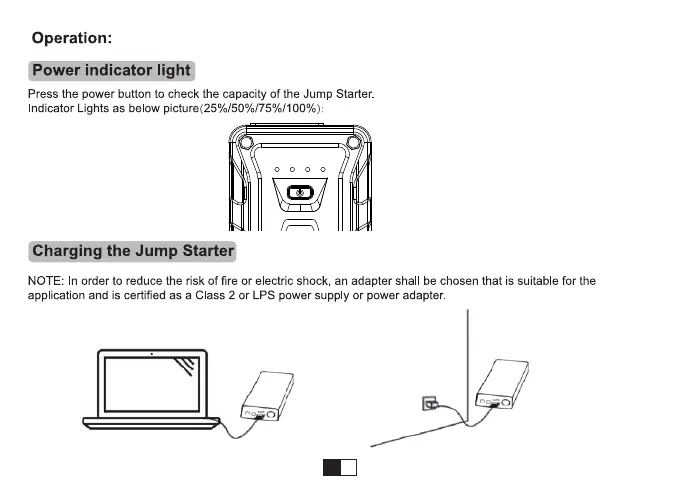 Operation:

Power indicator light

Press the power button to check the capacity of the Jump Starter.
Indicator Lights as below picture(25%/50%/75%/100%):

Charging the Jump Starter

NOTE: In order to reduce the risk of fire or electric shock, an adapter shall be chosen that is suitable for the application and is certified as a Class 2 or LPS power supply or power adapter.