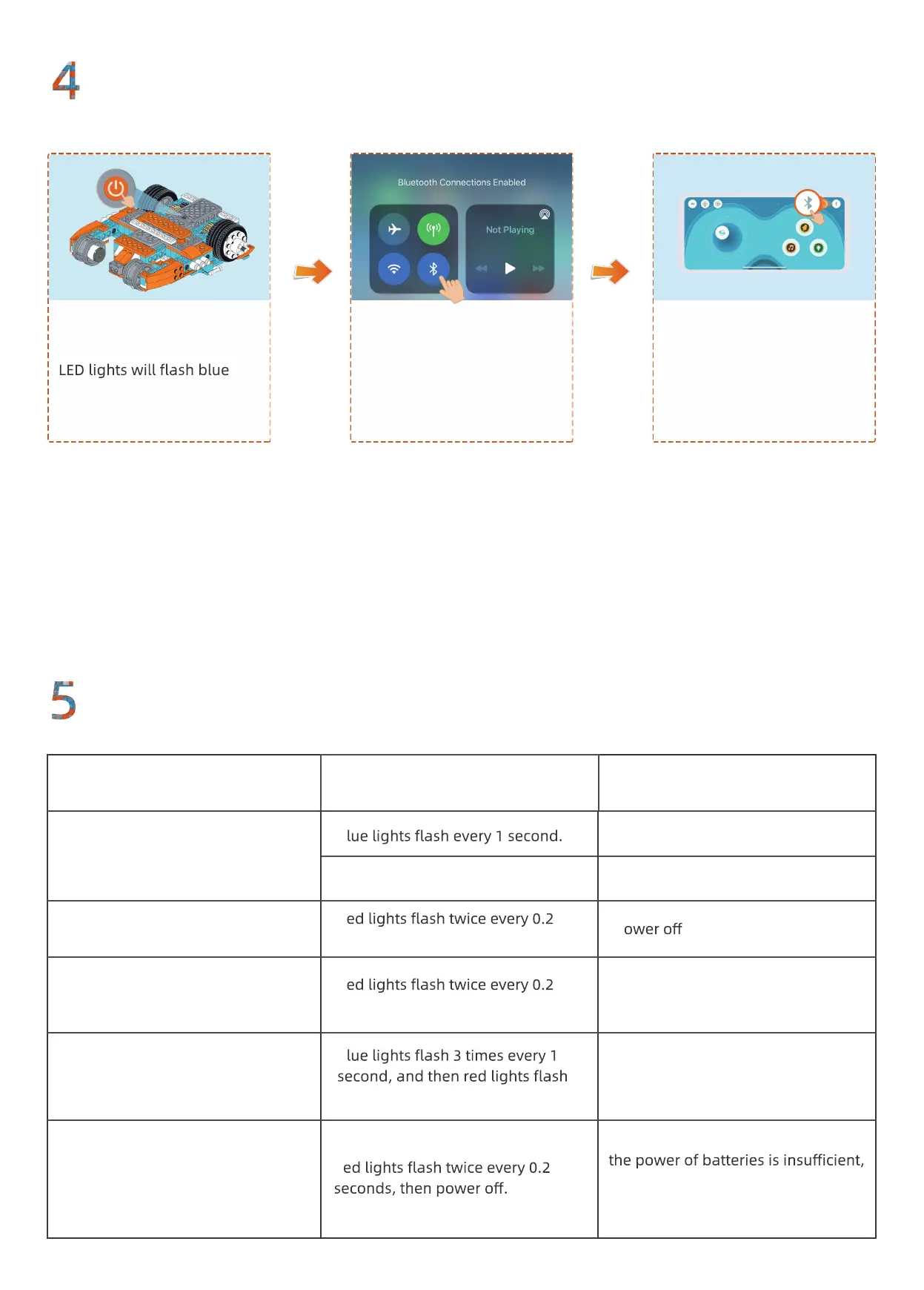 4

LED lights will flash blue

Bluetooth Connections Enabled

Not Playing

5

| | | |
|---|---|---|
| | lue lights flash every 1 second. | |
| | | |
| | ed lights flash twice every 0.2 | ower off |
| | ed lights flash twice every 0.2 | |
| | lue lights flash 3 times every 1 second, and then red lights flash | |
| | ed lights flash twice every 0.2 seconds, then power off. | the power of batteries is insufficient, |