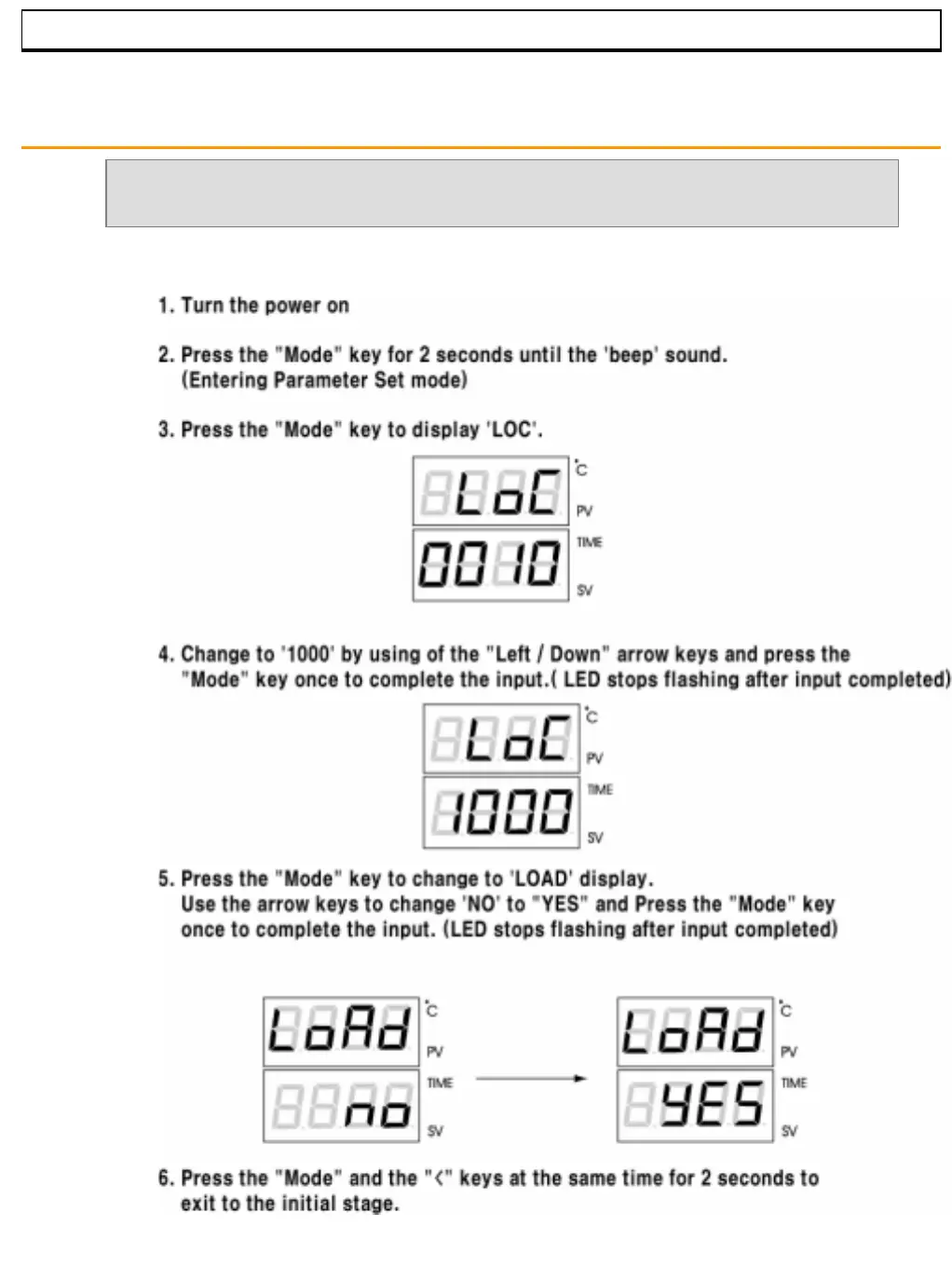 1. Turn the power on

2. Press the "Mode" key for 2 seconds until the 'beep' sound. (Entering Parameter Set mode)

3. Press the "Mode" key to display 'LOC'.

LoC
°C
PV
0010
TIME
SV

4. Change to '1000' by using of the "Left / Down" arrow keys and press the "Mode" key once to complete the input.( LED stops flashing after input completed)

LoC
°C
PV
1000
TIME
SV

5. Press the "Mode" key to change to 'LOAD' display. Use the arrow keys to change 'NO' to "YES" and Press the "Mode" key once to complete the input. (LED stops flashing after input completed)

LoAd
°C
PV
no
TIME
SV

LoAd
°C
PV
YES
TIME
SV

6. Press the "Mode" and the "<" keys at the same time for 2 seconds to exit to the initial stage.