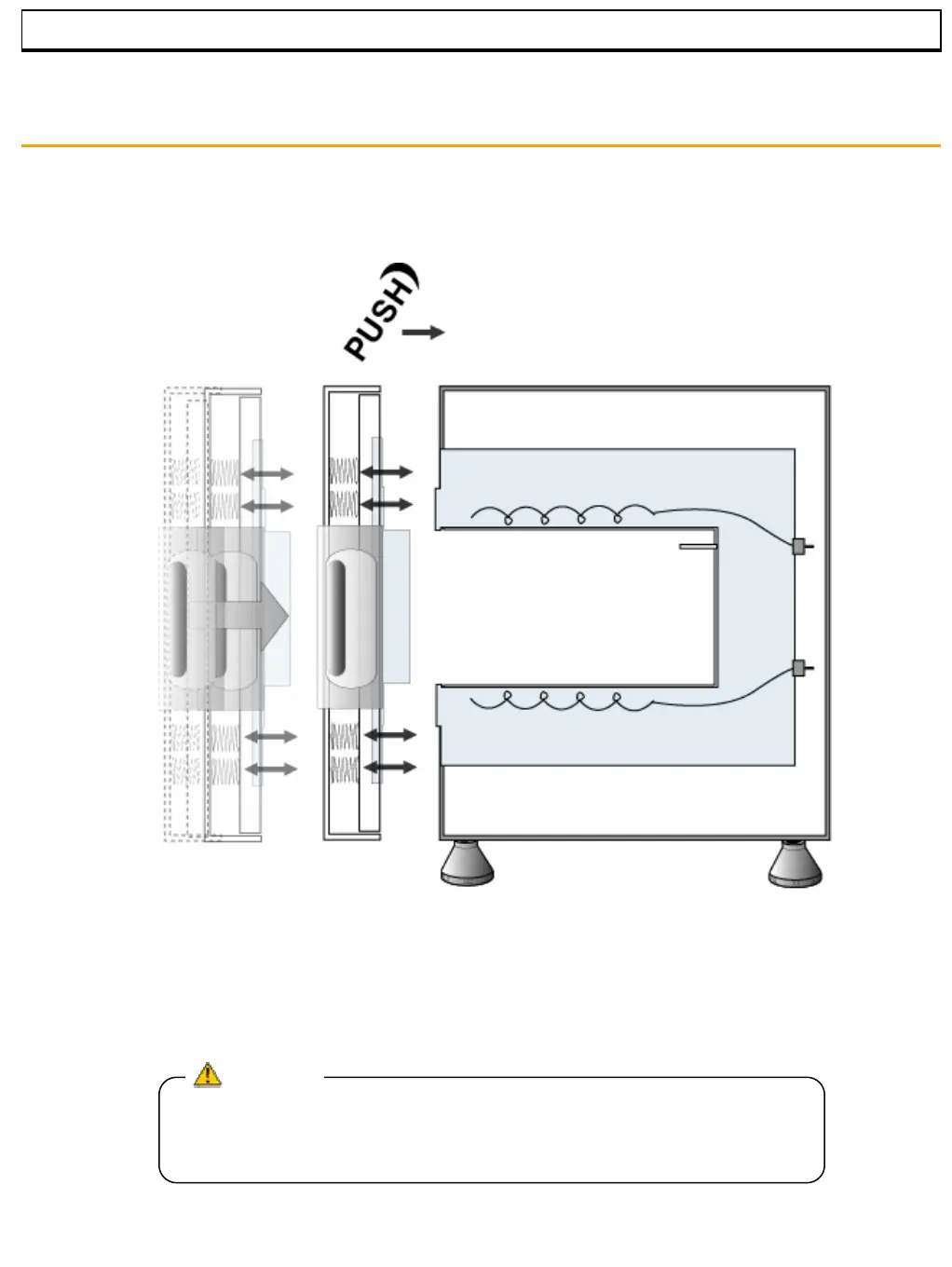 PUSH